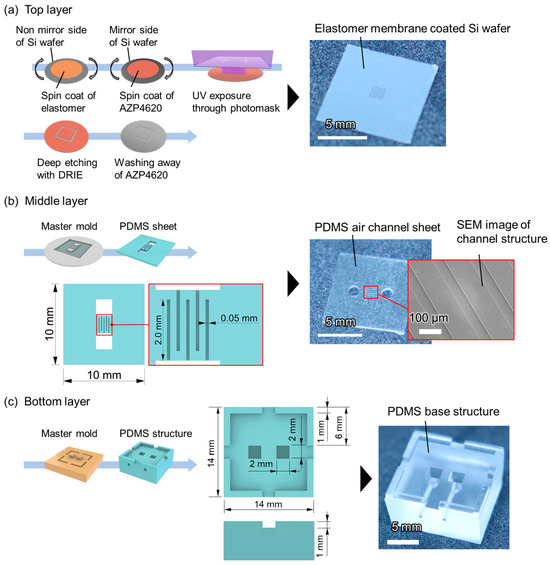 (a) Top layer

Non mirror side of Si wafer

Mirror side of Si wafer

Spin coat of elastomer

Spin coat of AZP4620

UV exposure through photomask

Deep etching with DRIE

Washing away of AZP4620

Elastomer membrane coated Si wafer

5 mm

(b) Middle layer

Master mold

PDMS sheet

10 mm

10 mm

2.0 mm

0.05 mm

PDMS air channel sheet

SEM image of channel structure

5 mm

100 µm

(c) Bottom layer

Master mold

PDMS structure

14 mm

14 mm

2 mm

2 mm

1 mm

6 mm

1 mm

PDMS base structure

5 mm