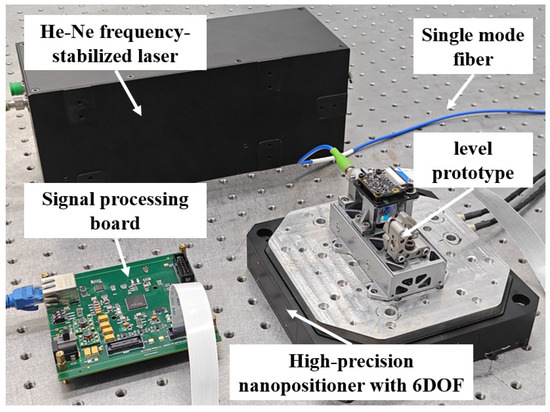 He-Ne frequency-stabilized laser

Single mode fiber

level prototype

Signal processing board

High-precision nanopositioner with 6DOF