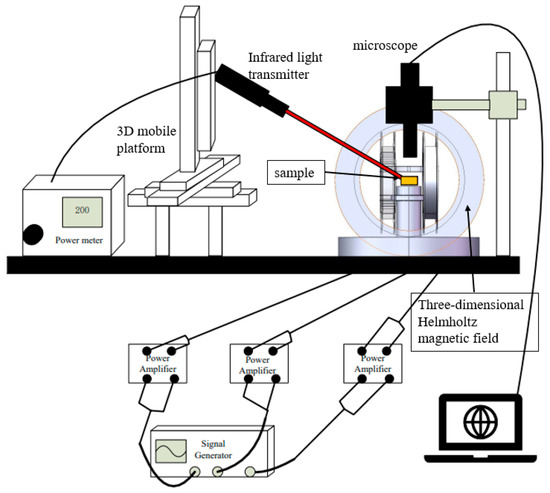 microscope

Infrared light transmitter

3D mobile platform

sample

200

Power meter

Three-dimensional Helmholtz magnetic field

Power Amplifier

Power Amplifier

Power Amplifier

Signal Generator