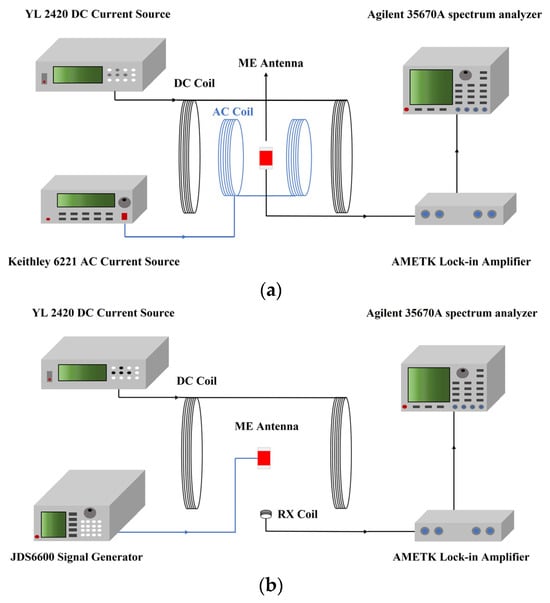 YL 2420 DC Current Source

Agilent 35670A spectrum analyzer

ME Antenna

DC Coil

AC Coil

Keithley 6221 AC Current Source

AMETK Lock-in Amplifier

(a)

YL 2420 DC Current Source

Agilent 35670A spectrum analyzer

DC Coil

ME Antenna

RX Coil

JDS6600 Signal Generator

AMETK Lock-in Amplifier

(b)