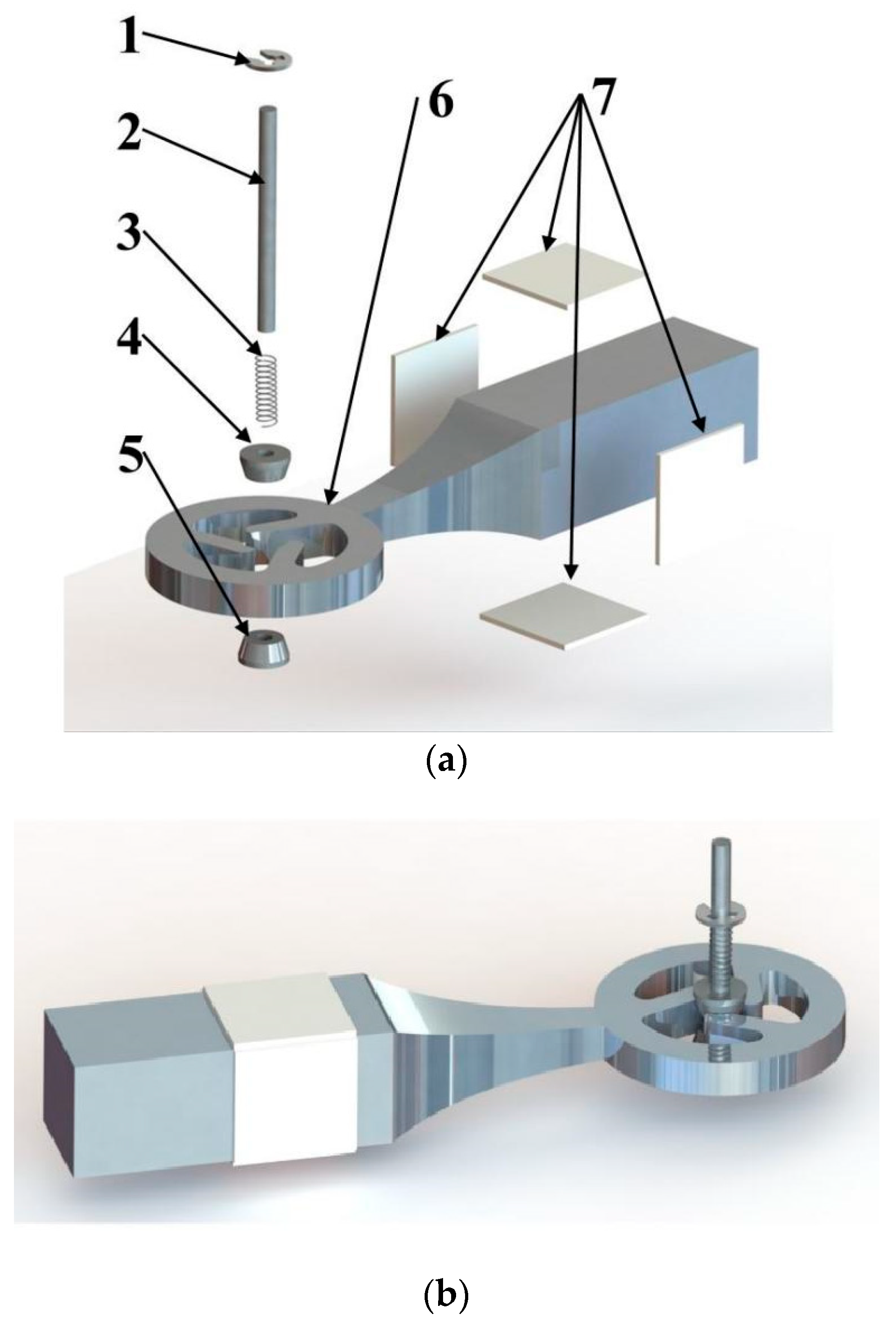 1
2
3
4
5
6
7

(a)

(b)