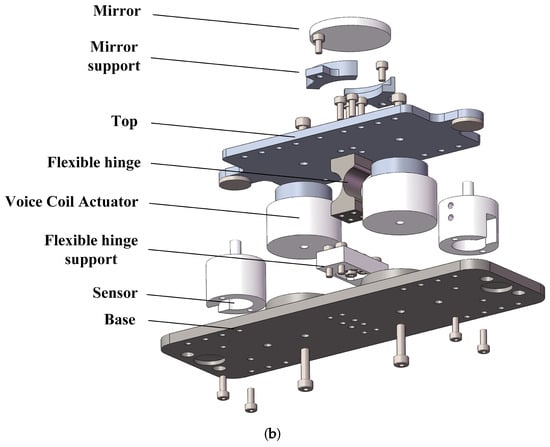 Mirror

Mirror support

Top

Flexible hinge

Voice Coil Actuator

Flexible hinge support

Sensor

Base

(b)