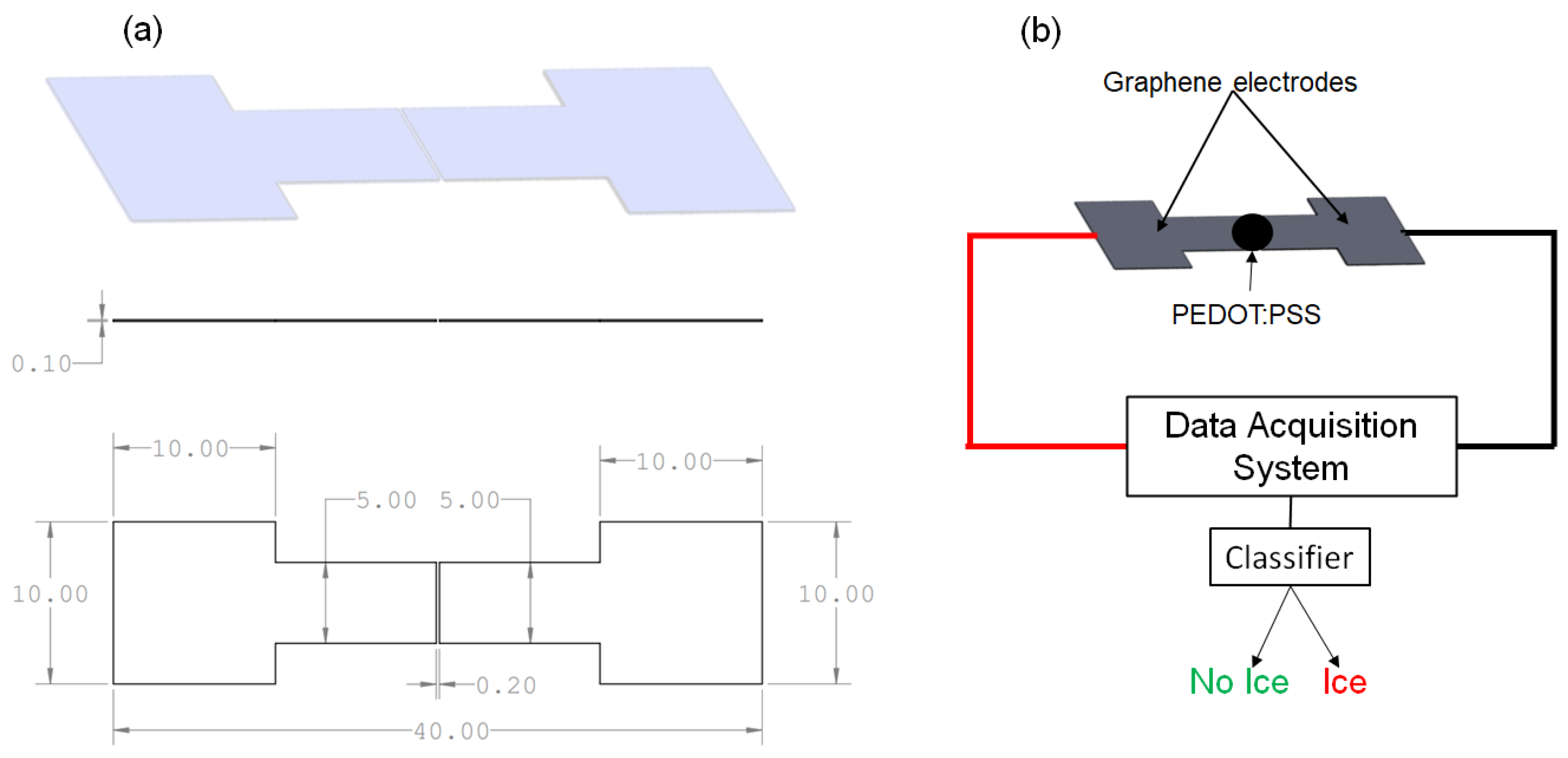 (a)

0.10

10.00

10.00

5.00 5.00

10.00

10.00

0.20

40.00

(b)

Graphene electrodes

PEDOT:PSS

Data Acquisition System

Classifier

No Ice Ice