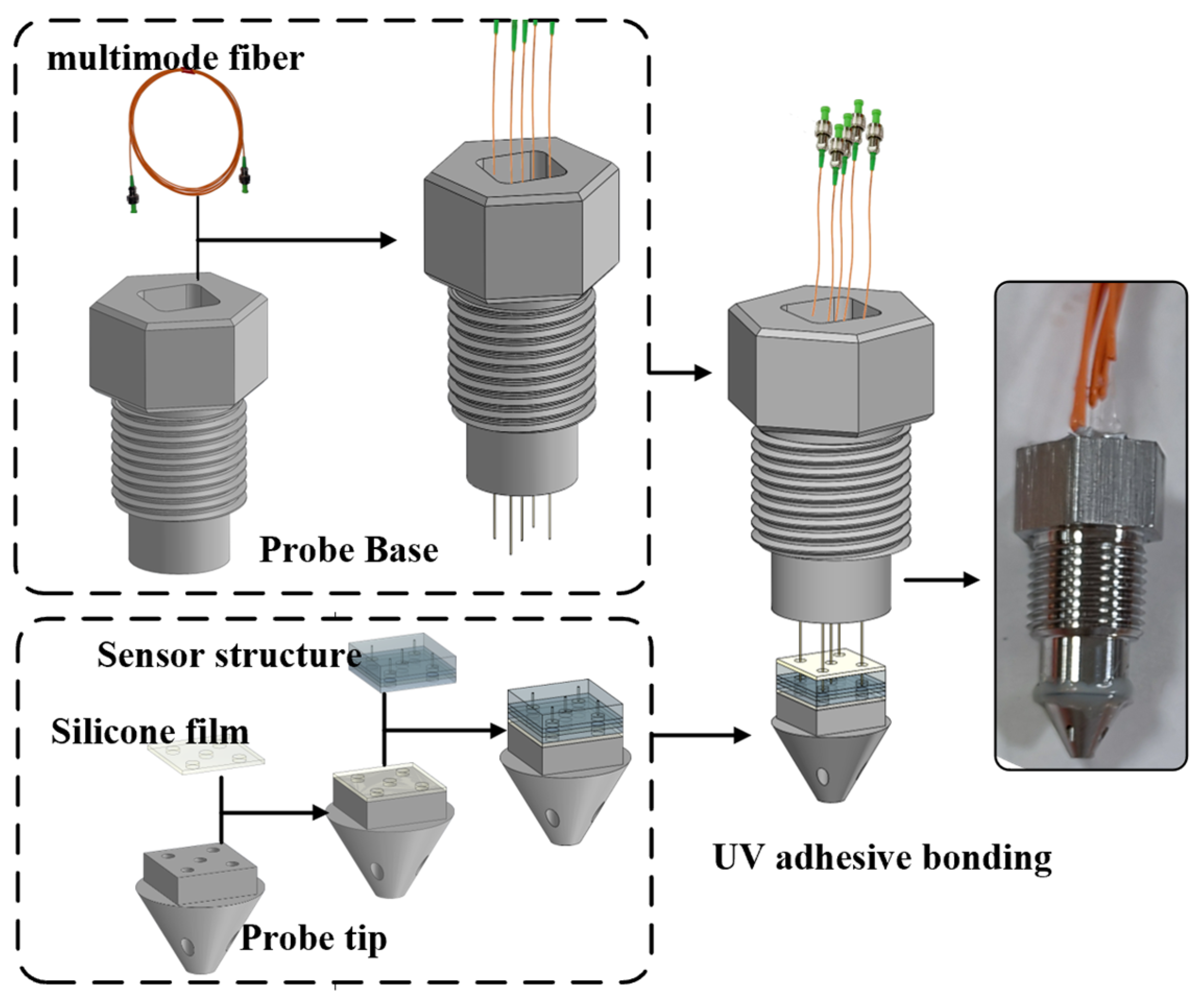 multimode fiber

Probe Base

Sensor structure

Silicone film

Probe tip

UV adhesive bonding