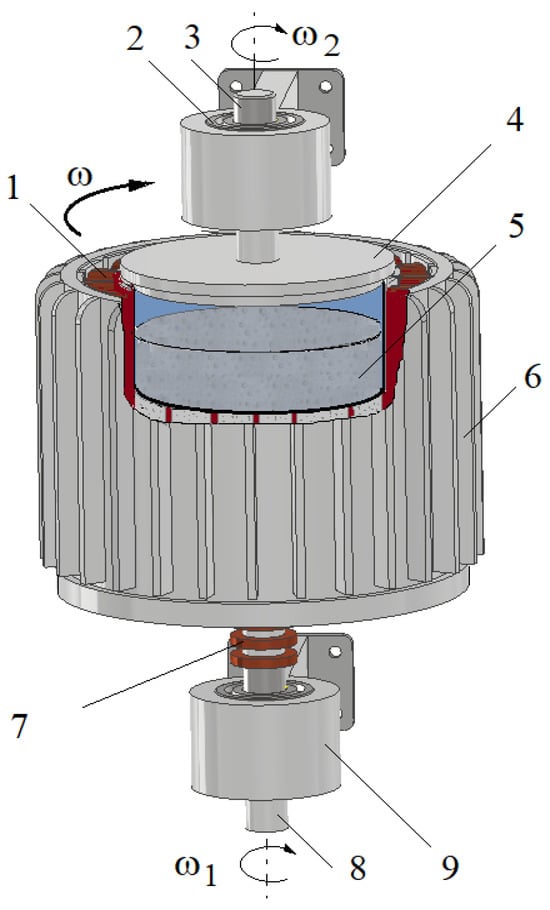 2
3
$\omega_2$
4
1
$\omega$
5
6
7
9
8
$\omega_1$