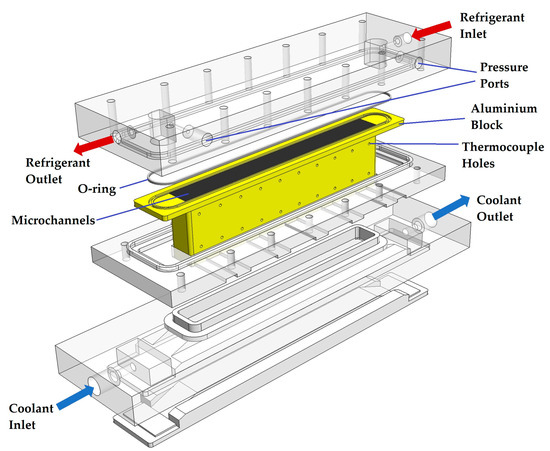 Refrigerant Inlet

Pressure Ports

Aluminium Block

Thermocouple Holes

Refrigerant Outlet

O-ring

Microchannels

Coolant Outlet

Coolant Inlet