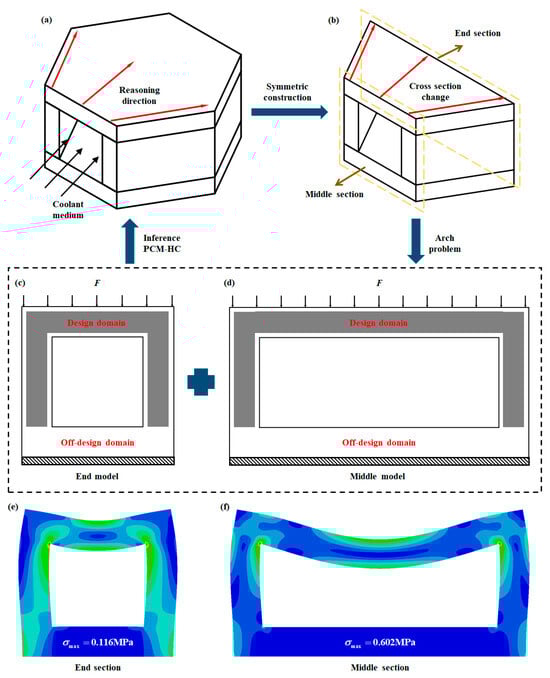 (a)

Reasoning direction

Coolant medium

Symmetric construction

(b)

End section

Cross section change

Middle section

Inference PCM-HC

Arch problem

(c)

$F$

Design domain

Off-design domain

End model

(d)

$F$

Design domain

Off-design domain

Middle model

(e)

$\sigma_{max} = 0.116$MPa

End section

(f)

$\sigma_{max} = 0.602$MPa

Middle section