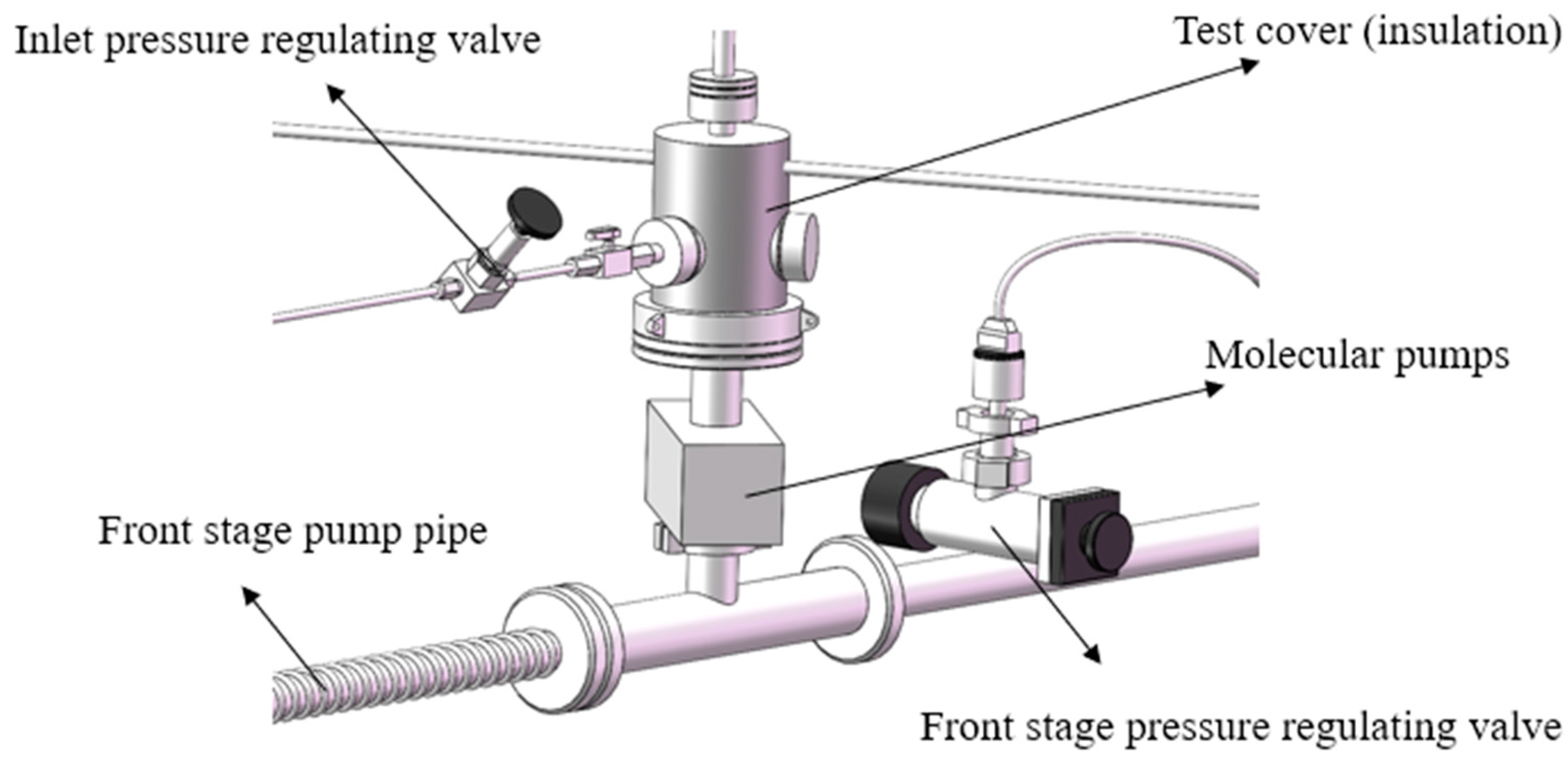 Inlet pressure regulating valve

Test cover (insulation)

Molecular pumps

Front stage pump pipe

Front stage pressure regulating valve