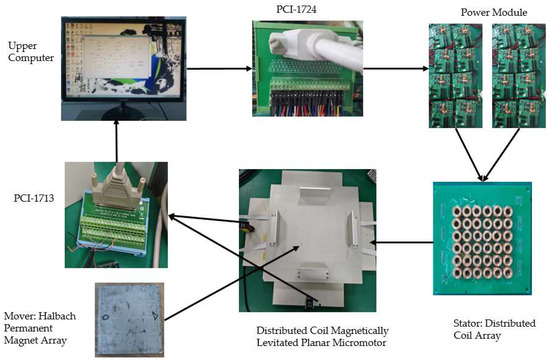 Upper Computer

PCI-1724

Power Module

PCI-1713

Mover: Halbach Permanent Magnet Array

Distributed Coil Magnetically Levitated Planar Micromotor

Stator: Distributed Coil Array