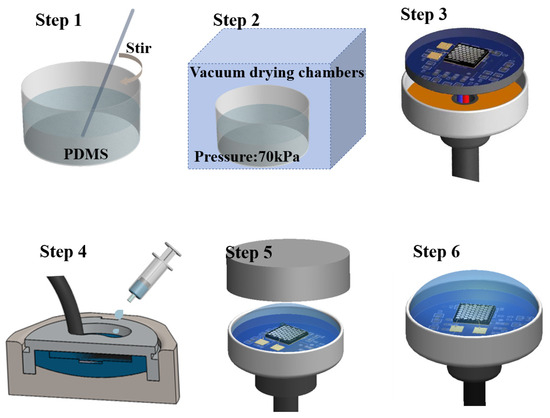 Step 1

Stir

PDMS

Step 2

Vacuum drying chambers

Pressure:70kPa

Step 3

Step 4

Step 5

Step 6