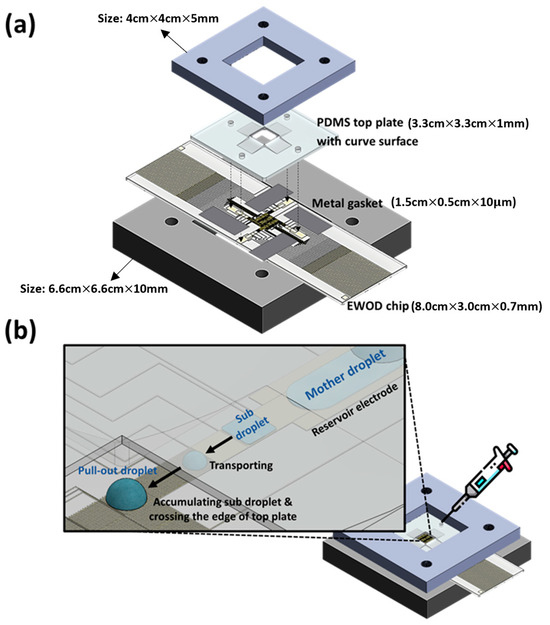 (a)

Size: 4cm×4cm×5mm

PDMS top plate (3.3cm×3.3cm×1mm) with curve surface

Metal gasket (1.5cm×0.5cm×10μm)

Size: 6.6cm×6.6cm×10mm

EWOD chip (8.0cm×3.0cm×0.7mm)

(b)

Mother droplet

Reservoir electrode

Sub droplet

Transporting

Pull-out droplet

Accumulating sub droplet & crossing the edge of top plate