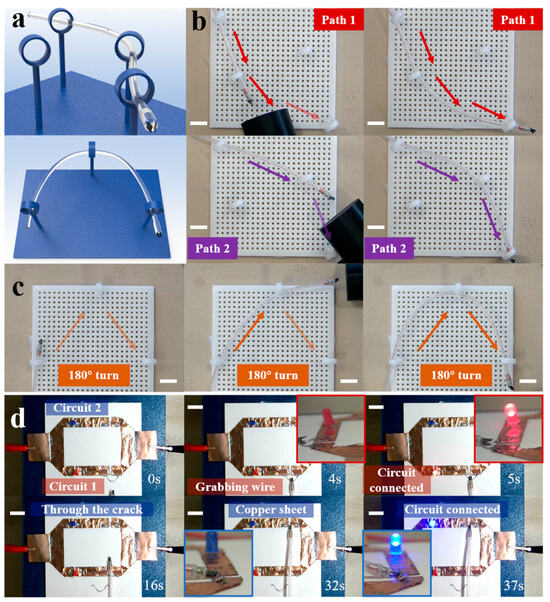 a

b

Path 1

Path 1

Path 2

Path 2

c

180° turn

180° turn

180° turn

d

Circuit 2

Circuit 1

0s

Grabbing wire

4s

Circuit connected

5s

Through the crack

16s

Copper sheet

32s

Circuit connected

37s