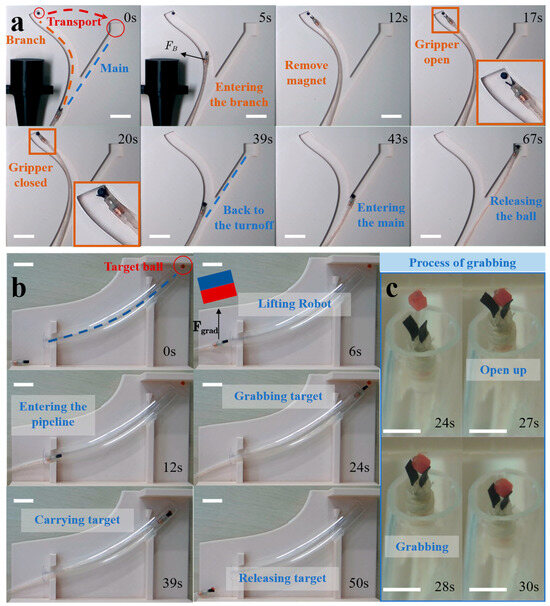 a
Transport
0s
Branch
Main

5s
$F_B$
Entering the branch

12s
Remove magnet

17s
Gripper open

20s
Gripper closed

39s
Back to the turnoff

43s
Entering the main

67s
Releasing the ball

b
Target ball
0s

Lifting Robot
$F_{grad}$
6s

Entering the pipeline
12s

Grabbing target
24s

Carrying target
39s

Releasing target
50s

Process of grabbing
c
24s
Open up
27s
Grabbing
28s
30s