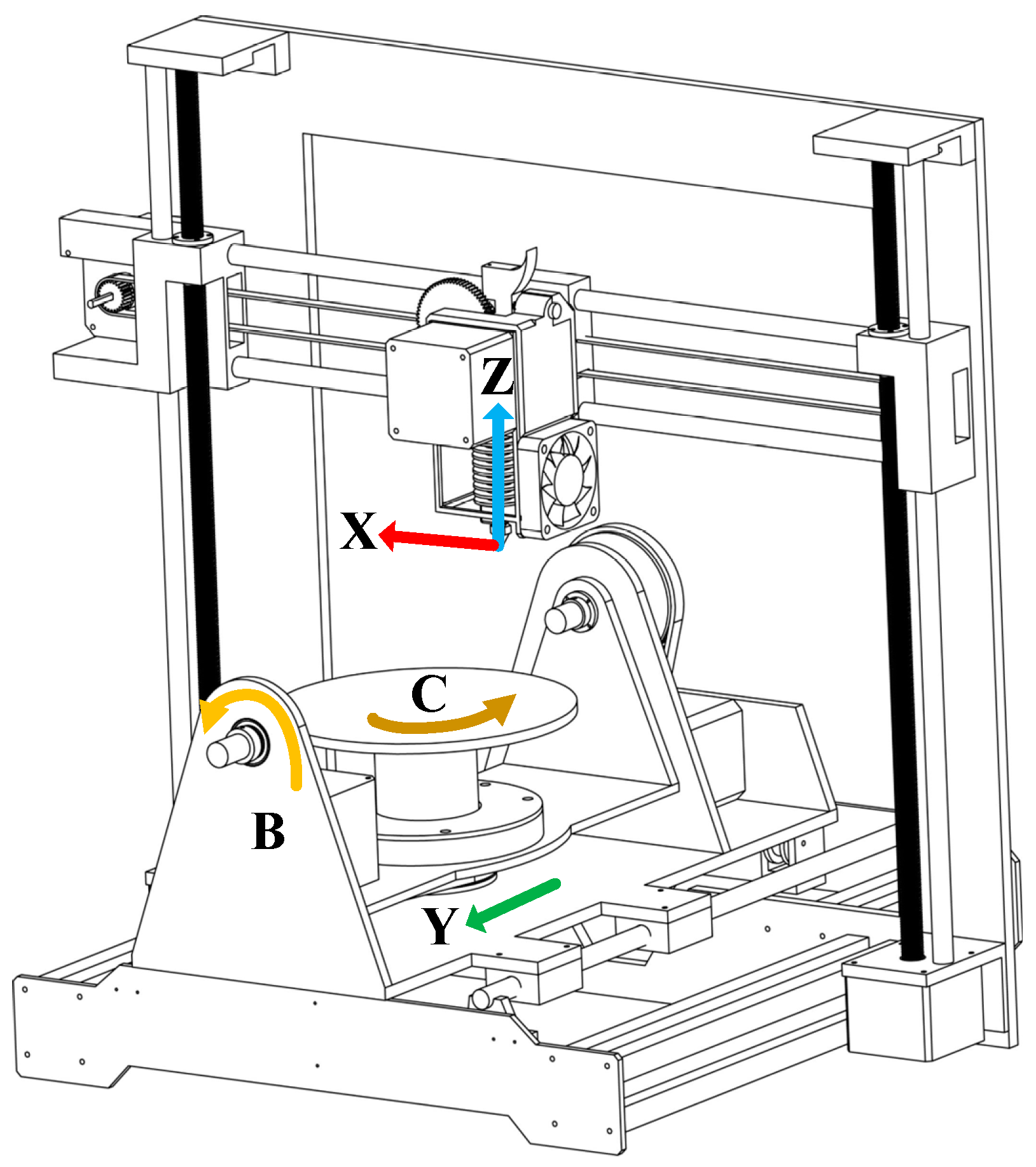 Z
X
C
B
Y