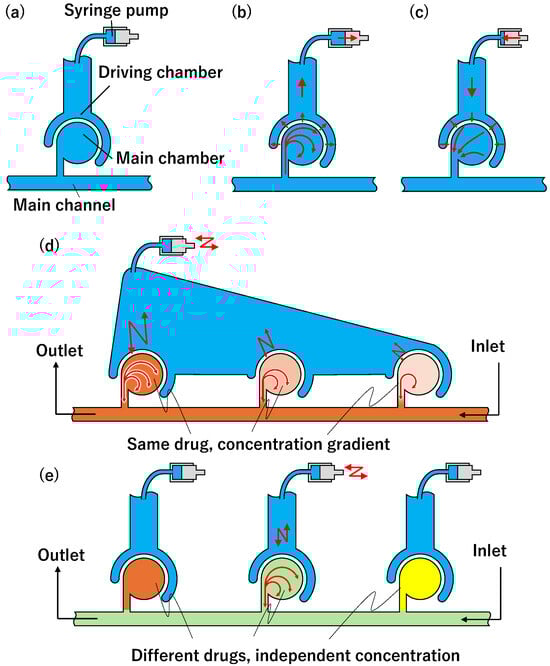 (a)
Syringe pump
Driving chamber
Main chamber
Main channel

(b)

(c)

(d)
Outlet
Inlet
Same drug, concentration gradient

(e)
Outlet
Inlet
Different drugs, independent concentration