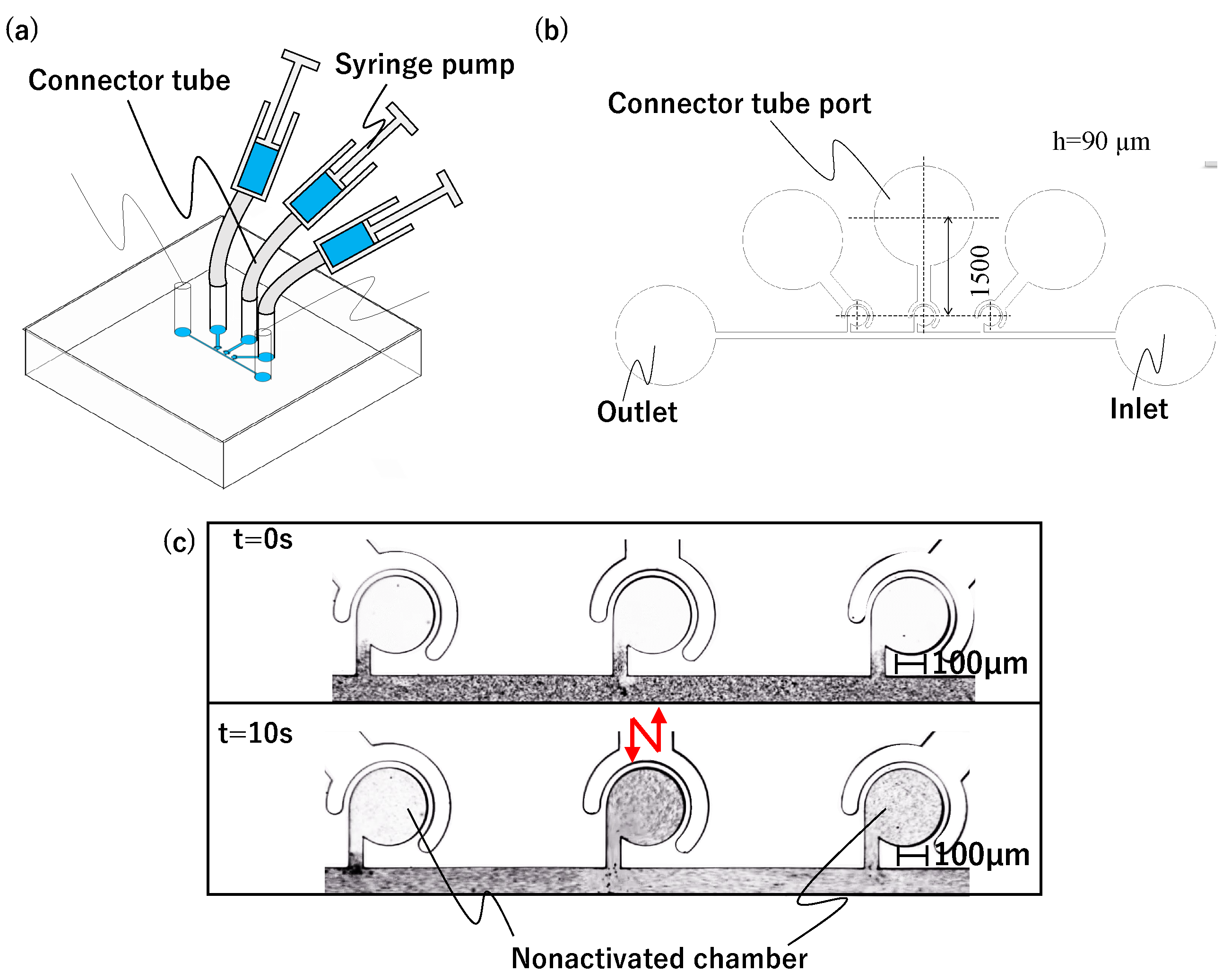 (a)

Connector tube

Syringe pump

(b)

Connector tube port

h=90 μm

1500

Outlet

Inlet

(c)

t=0s

100μm

t=10s

100μm

Nonactivated chamber