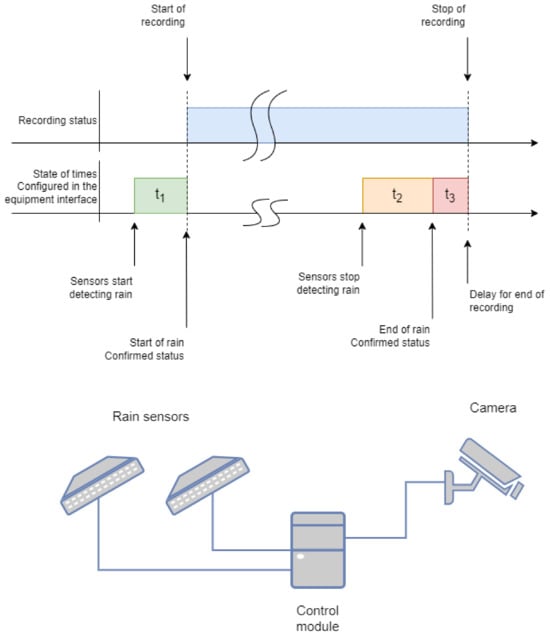 Start of recording

Stop of recording

Recording status

State of times Configured in the equipment interface

$t_1$

$t_2$

$t_3$

Sensors start detecting rain

Start of rain Confirmed status

Sensors stop detecting rain

End of rain Confirmed status

Delay for end of recording

Rain sensors

Camera

Control module