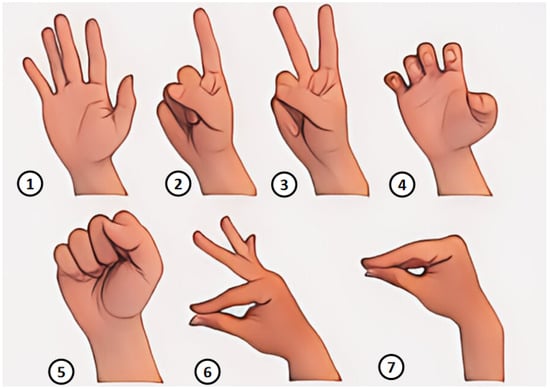 1
2
3
4
5
6
7