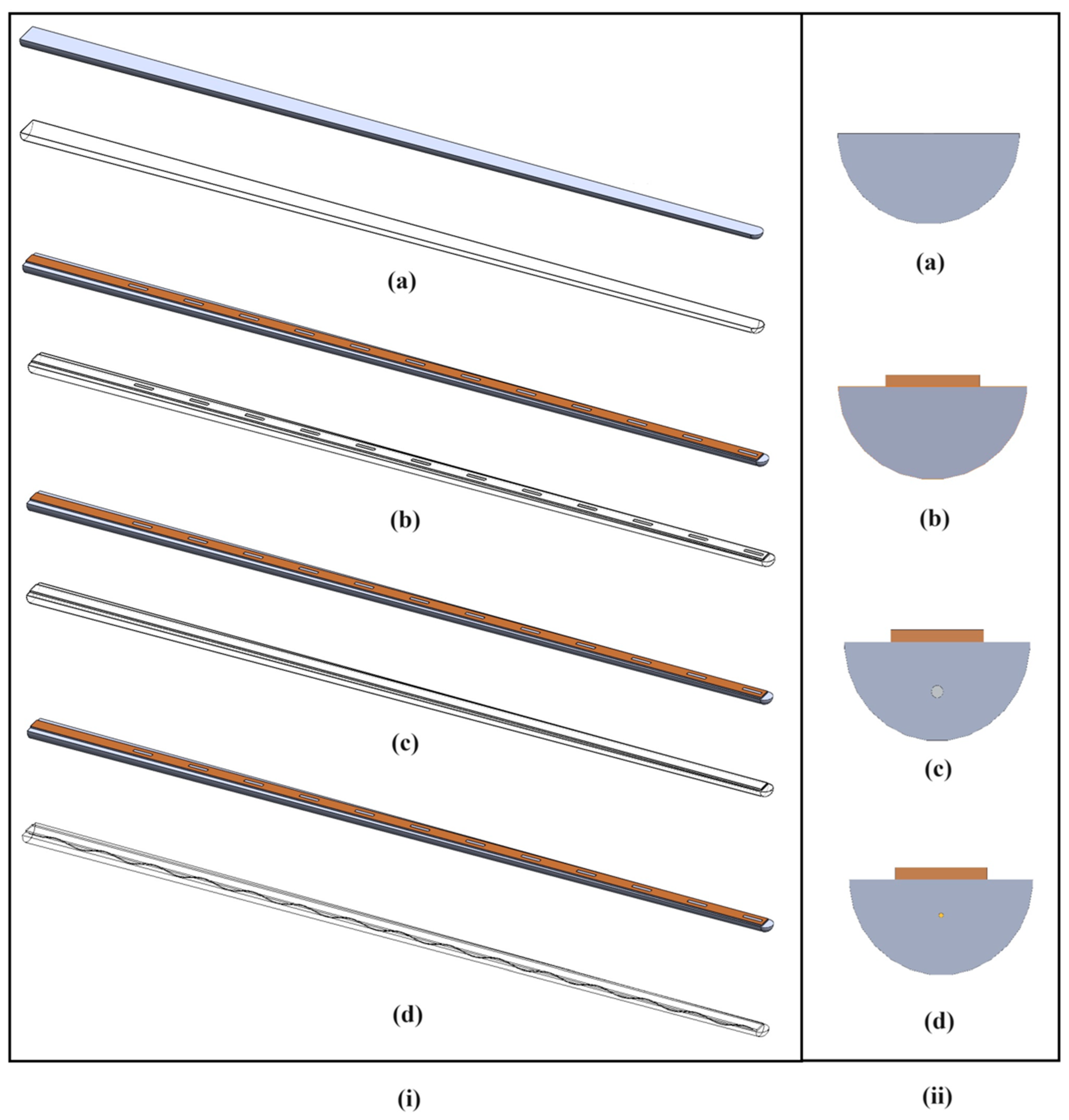 (a)

(b)

(c)

(d)

(i)

(a)

(b)

(c)

(d)

(ii)