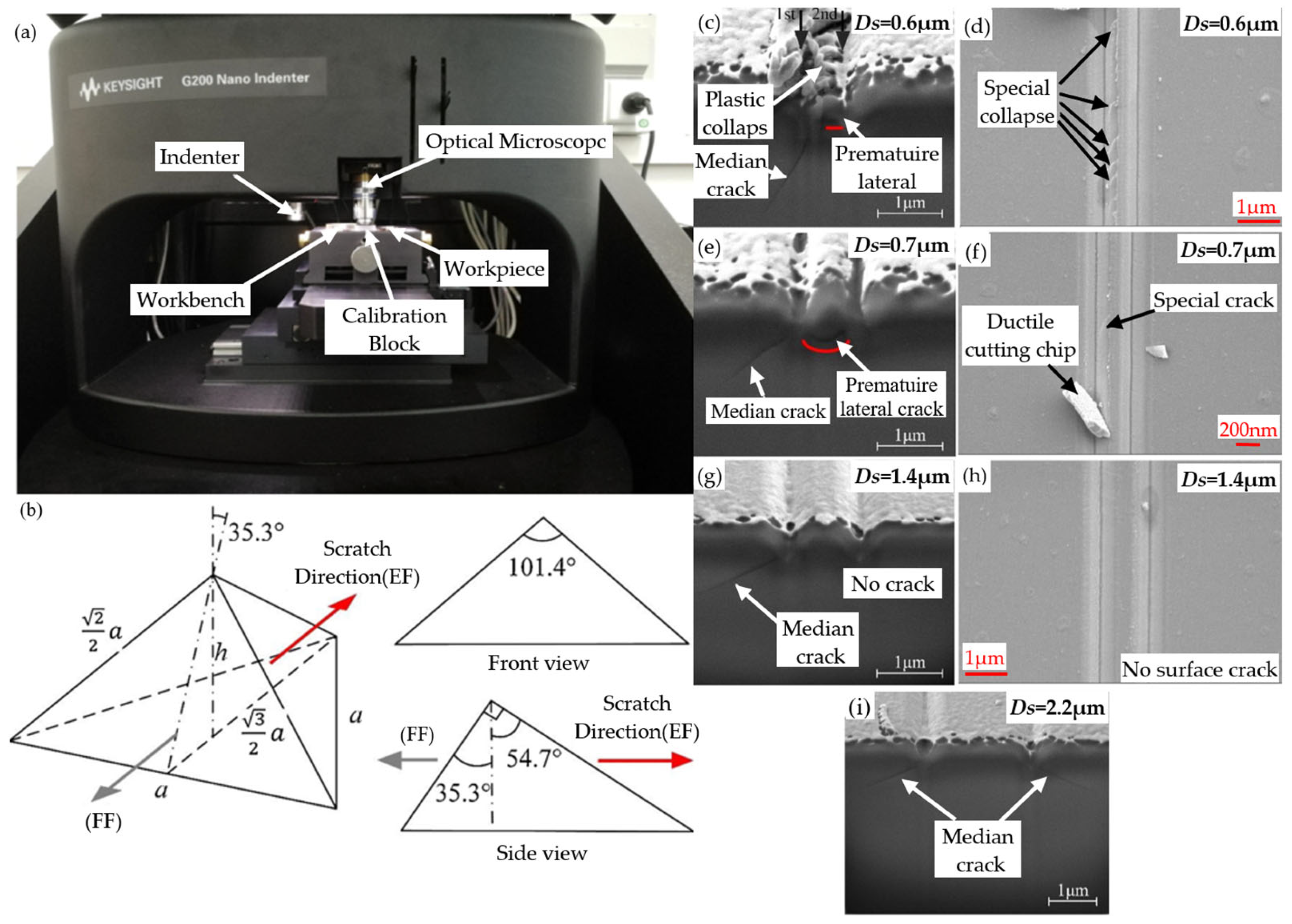 (a)

KEYSIGHT G200 Nano Indenter

Indenter

Optical Microscopc

Workpiece

Workbench

Calibration Block

(b)

35.3°

Scratch Direction(EF)

$\frac{\sqrt{2}}{2}a$

$h$

$\frac{\sqrt{3}}{2}a$

$a$

$a$

(FF)

101.4°

Front view

Scratch Direction(EF)

(FF)

54.7°

35.3°

Side view

(c) 1st 2nd $Ds$=0.6μm

Plastic collaps

Median crack

Prematuire lateral

1μm

(d) $Ds$=0.6μm

Special collapse

1μm

(e) $Ds$=0.7μm

Median crack

Prematuire lateral crack

1μm

(f) $Ds$=0.7μm

Special crack

Ductile cutting chip

200nm

(g) $Ds$=1.4μm

No crack

Median crack

1μm

(h) $Ds$=1.4μm

1μm

No surface crack

(i) $Ds$=2.2μm

Median crack

1μm