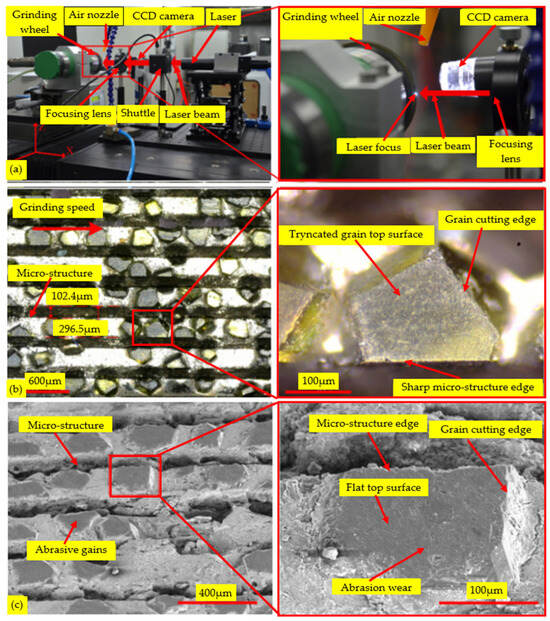 Grinding wheel
Air nozzle
CCD camera
Laser
Focusing lens
Shuttle
Laser beam
Y
X
(a)

Grinding wheel
Air nozzle
CCD camera
Laser focus
Laser beam
Focusing lens

Grinding speed
Micro-structure
102.4μm
296.5μm
600μm
(b)

Tryncated grain top surface
Grain cutting edge
100μm
Sharp micro-structure edge

Micro-structure
Abrasive gains
400μm
(c)

Micro-structure edge
Grain cutting edge
Flat top surface
Abrasion wear
100μm