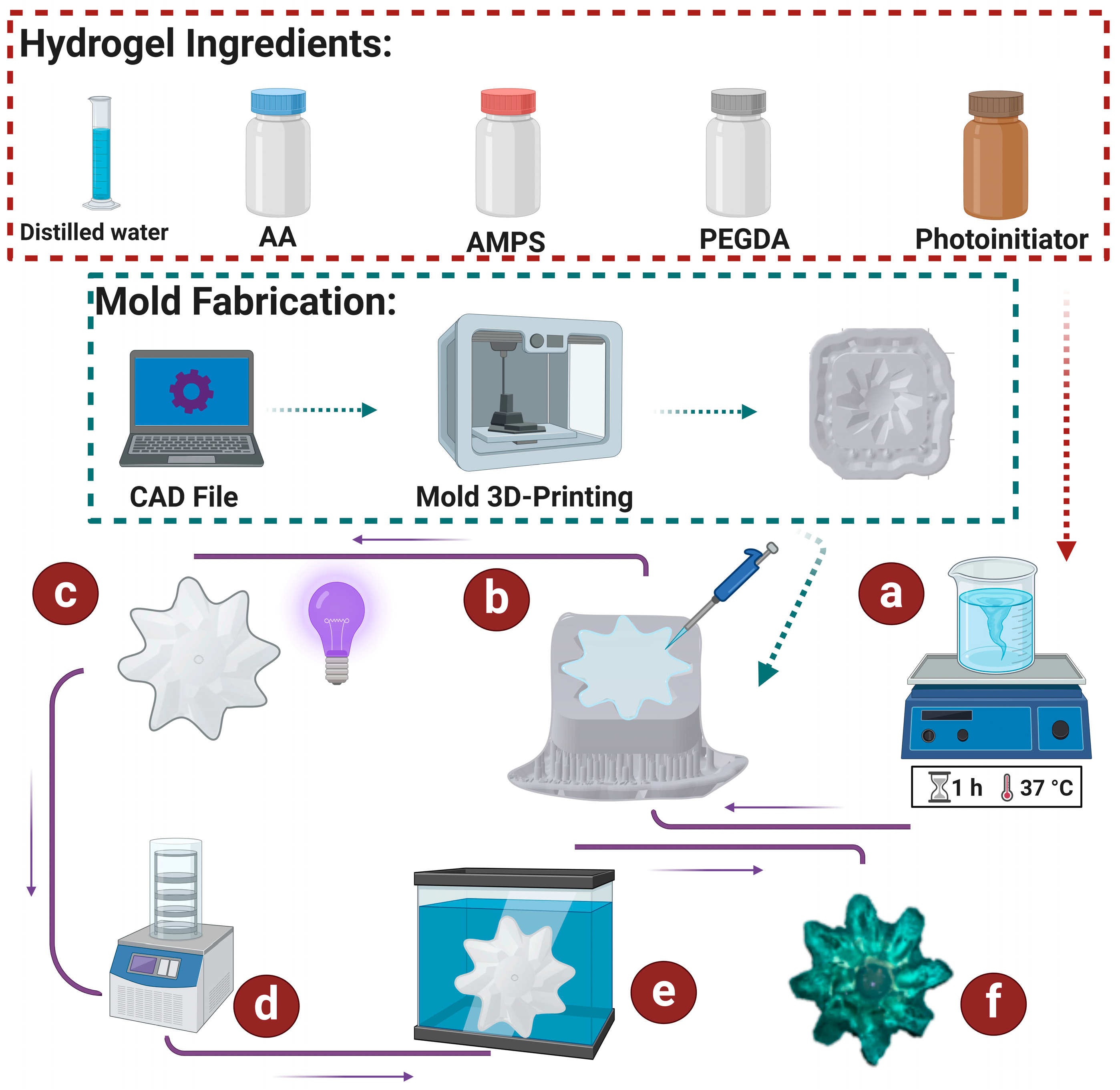 Hydrogel Ingredients:

Distilled water

AA

AMPS

PEGDA

Photoinitiator

Mold Fabrication:

CAD File

Mold 3D-Printing

c

b

a

1 h 37 °C

d

e

f