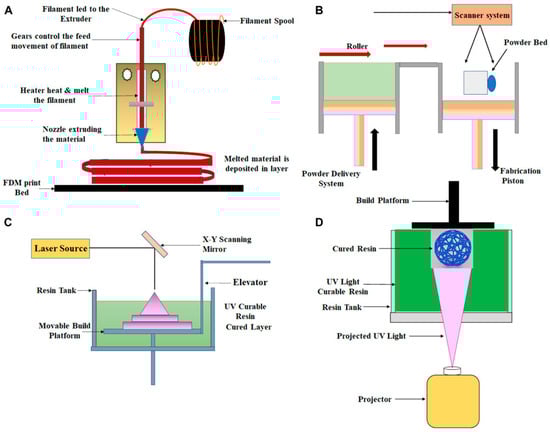 A

Filament led to the Extruder

Filament Spool

Gears control the feed movement of filament

Heater heat & melt the filament

Nozzle extruding the material

Melted material is deposited in layer

FDM print Bed

B

Scanner system

Roller

Powder Bed

Powder Delivery System

Fabrication Piston

C

Laser Source

X-Y Scanning Mirror

Elevator

Resin Tank

UV Curable Resin Cured Layer

Movable Build Platform

D

Build Platform

Cured Resin

UV Light Curable Resin

Resin Tank

Projected UV Light

Projector