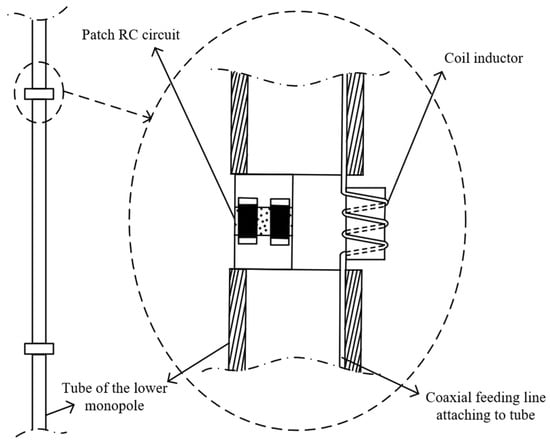 Patch RC circuit

Coil inductor

Tube of the lower monopole

Coaxial feeding line attaching to tube