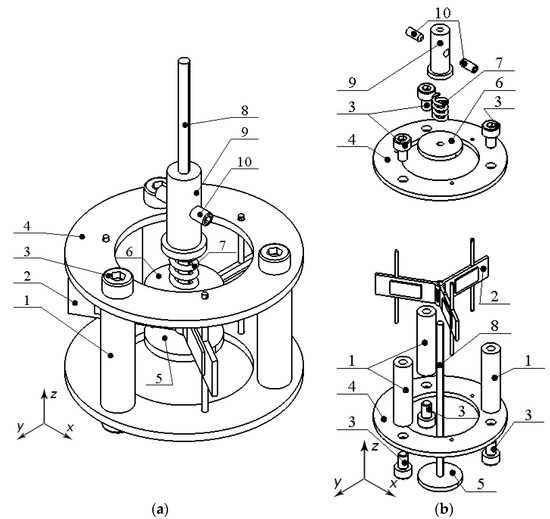 8
9
10
4
3
6
7
2
1
5
z
y
x
(a)

10
9
7
6
3
3
4
2
8
1
1
4
3
3
3
z
y
x
5
(b)