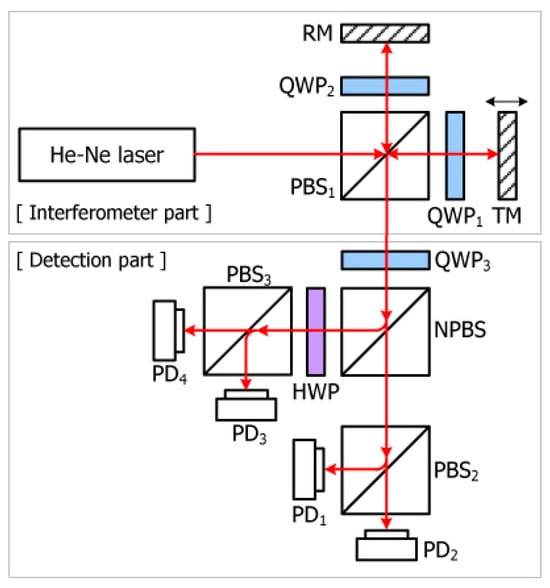 RM

$QWP_2$

He-Ne laser

$PBS_1$

$QWP_1$ TM

[ Interferometer part ]

[ Detection part ]

$QWP_3$

$PBS_3$

NPBS

$PD_4$

HWP

$PD_3$

$PBS_2$

$PD_1$

$PD_2$