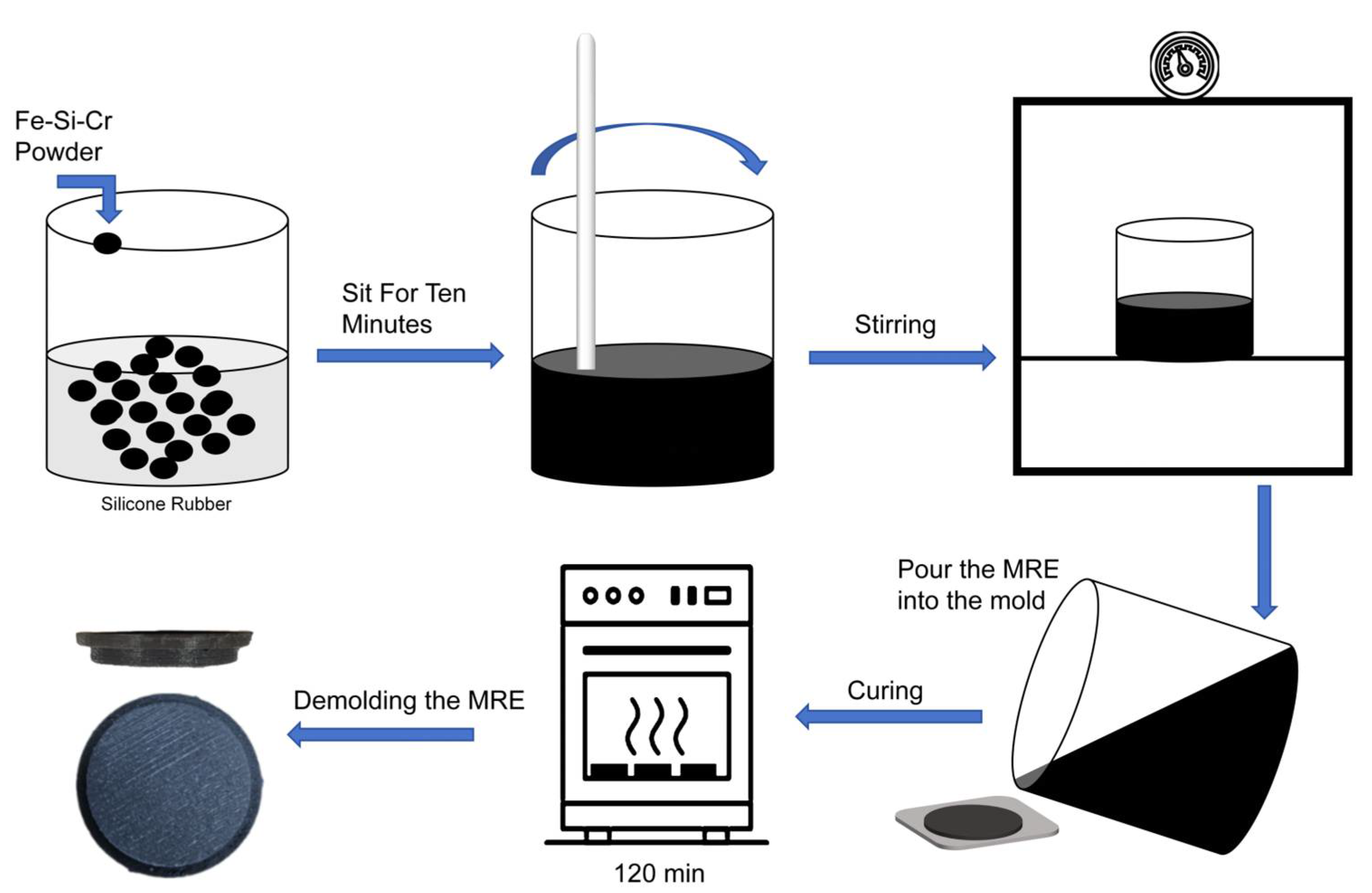 Fe-Si-Cr Powder

Silicone Rubber

Sit For Ten Minutes

Stirring

Pour the MRE into the mold

Curing

120 min

Demolding the MRE