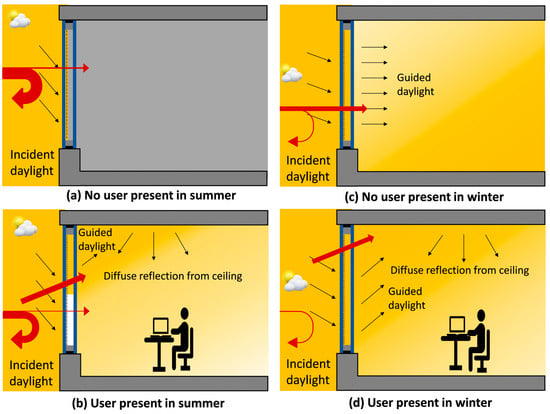 Incident daylight

(a) No user present in summer

Guided daylight

Incident daylight

(c) No user present in winter

Guided daylight

Diffuse reflection from ceiling

Incident daylight

(b) User present in summer

Diffuse reflection from ceiling

Guided daylight

Incident daylight

(d) User present in winter