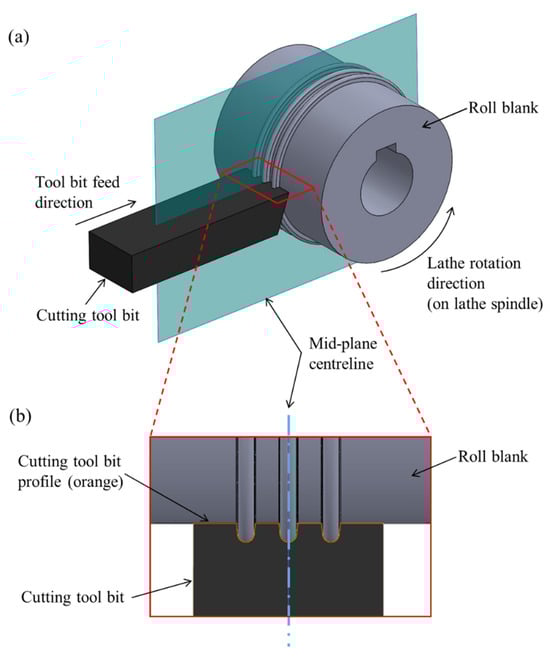 (a)

Roll blank

Tool bit feed direction

Lathe rotation direction (on lathe spindle)

Cutting tool bit

Mid-plane centreline

(b)

Cutting tool bit profile (orange)

Roll blank

Cutting tool bit