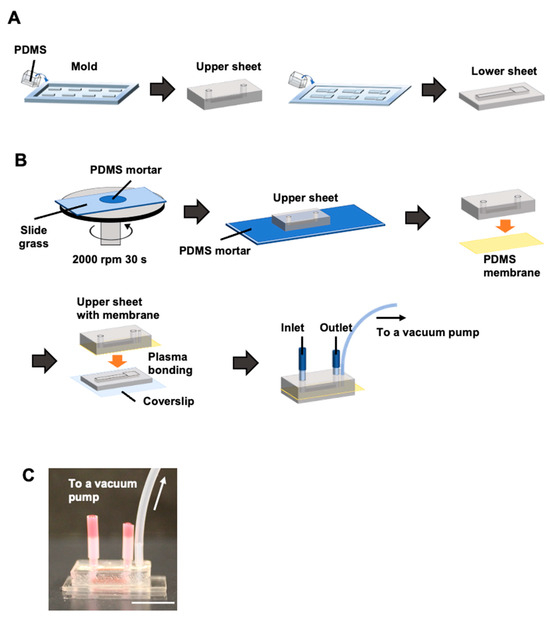 A

PDMS

Mold

Upper sheet

Lower sheet

B

PDMS mortar

Slide grass

2000 rpm 30 s

Upper sheet

PDMS mortar

PDMS membrane

Upper sheet with membrane

Plasma bonding

Coverslip

Inlet

Outlet

To a vacuum pump

C

To a vacuum pump