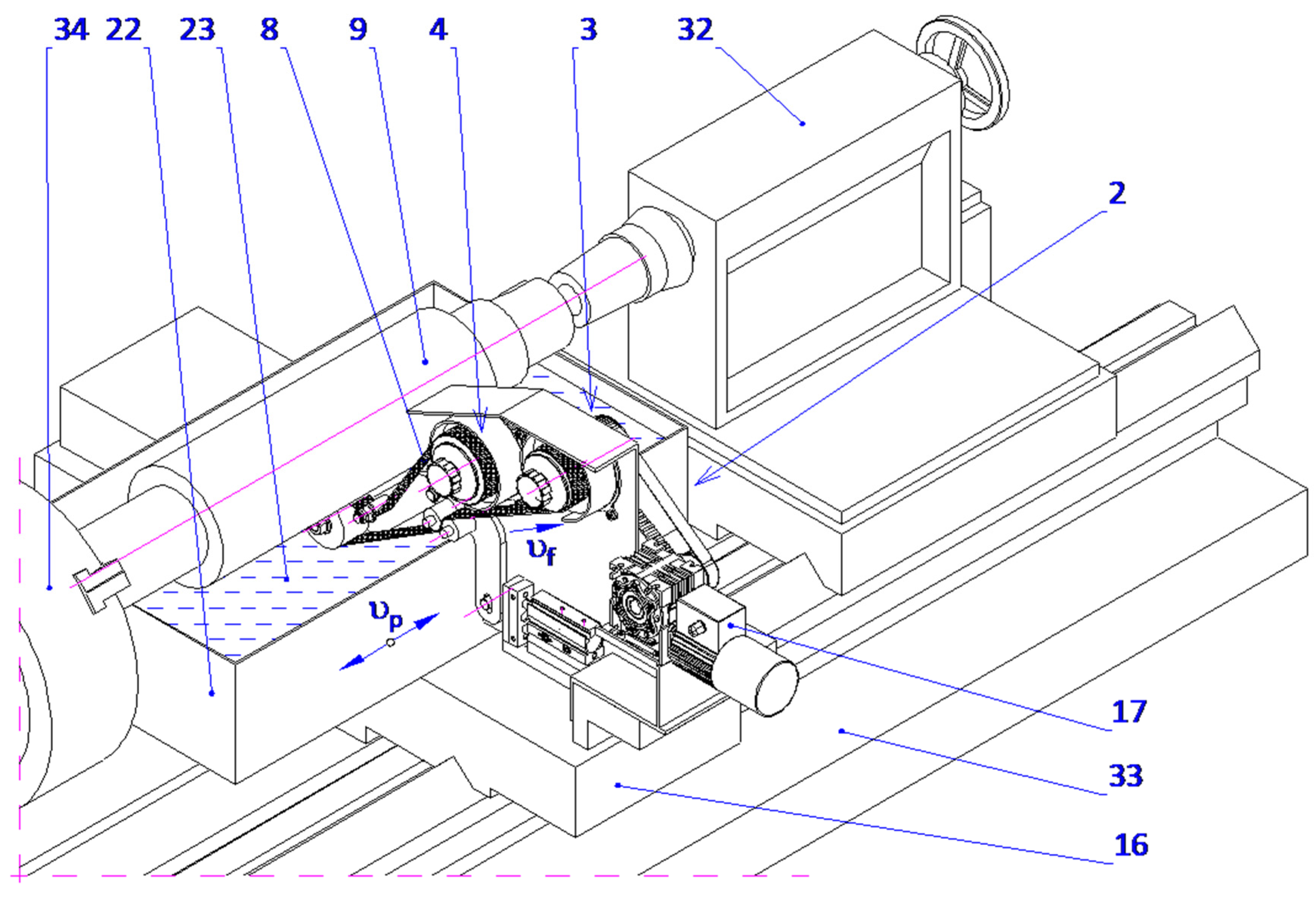 34 22 23 8 9 4 3 32

2

$\upsilon_f$

$\upsilon_p$

17

33

16