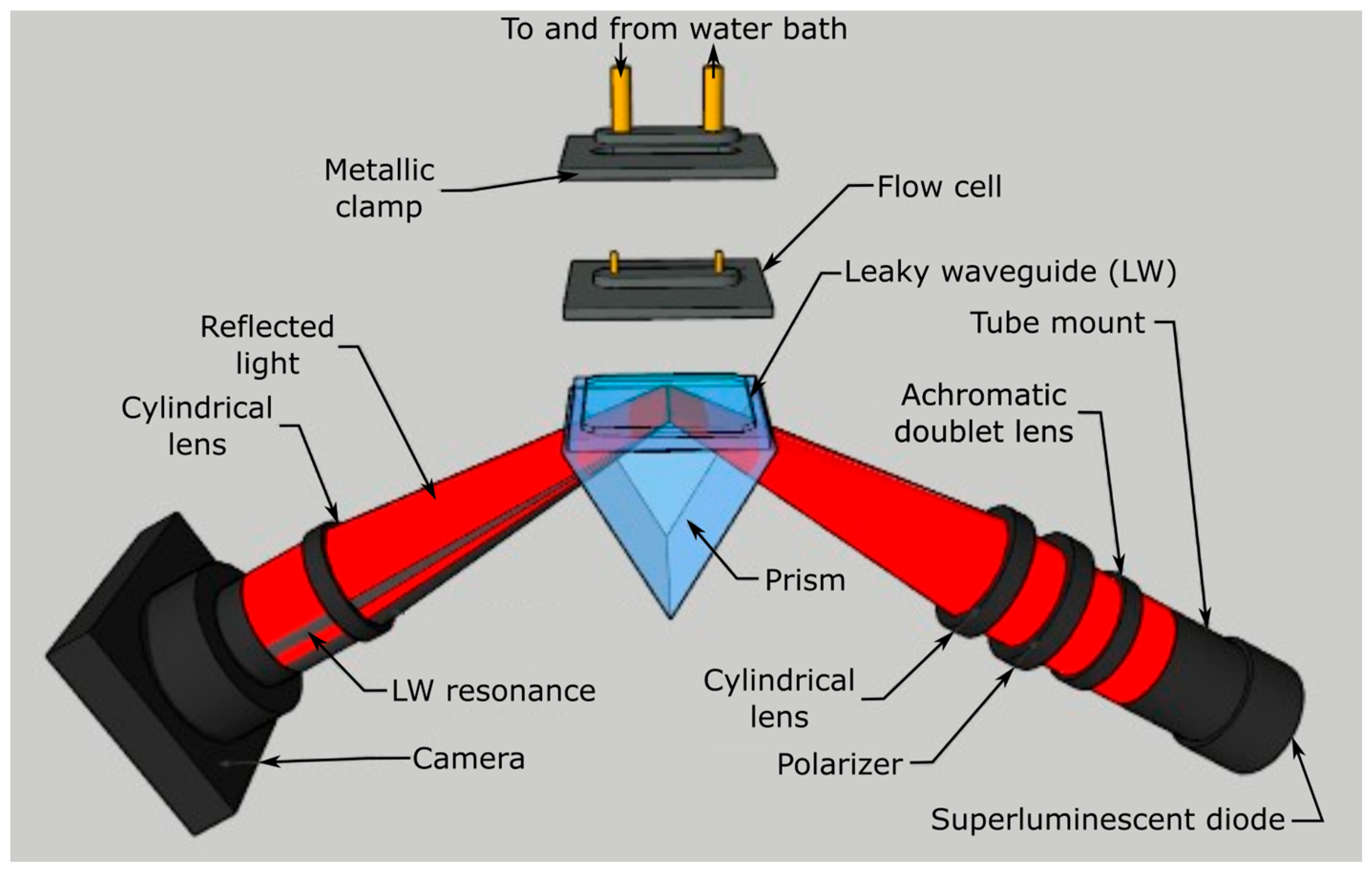 To and from water bath

Metallic clamp

Flow cell

Leaky waveguide (LW)

Reflected light

Tube mount

Cylindrical lens

Achromatic doublet lens

Prism

LW resonance

Cylindrical lens

Camera

Polarizer

Superluminescent diode