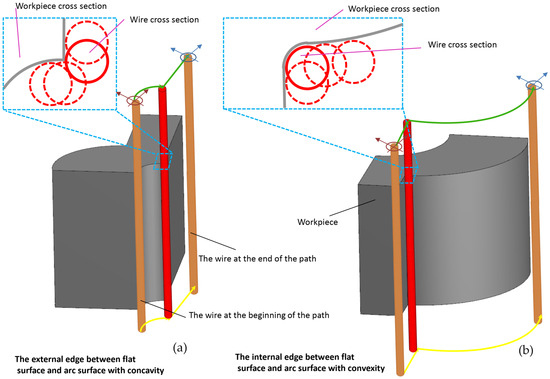 Workpiece cross section

Wire cross section

The wire at the end of the path

The wire at the beginning of the path

(a)

The external edge between flat surface and arc surface with concavity

Workpiece cross section

Wire cross section

Workpiece

(b)

The internal edge between flat surface and arc surface with convexity