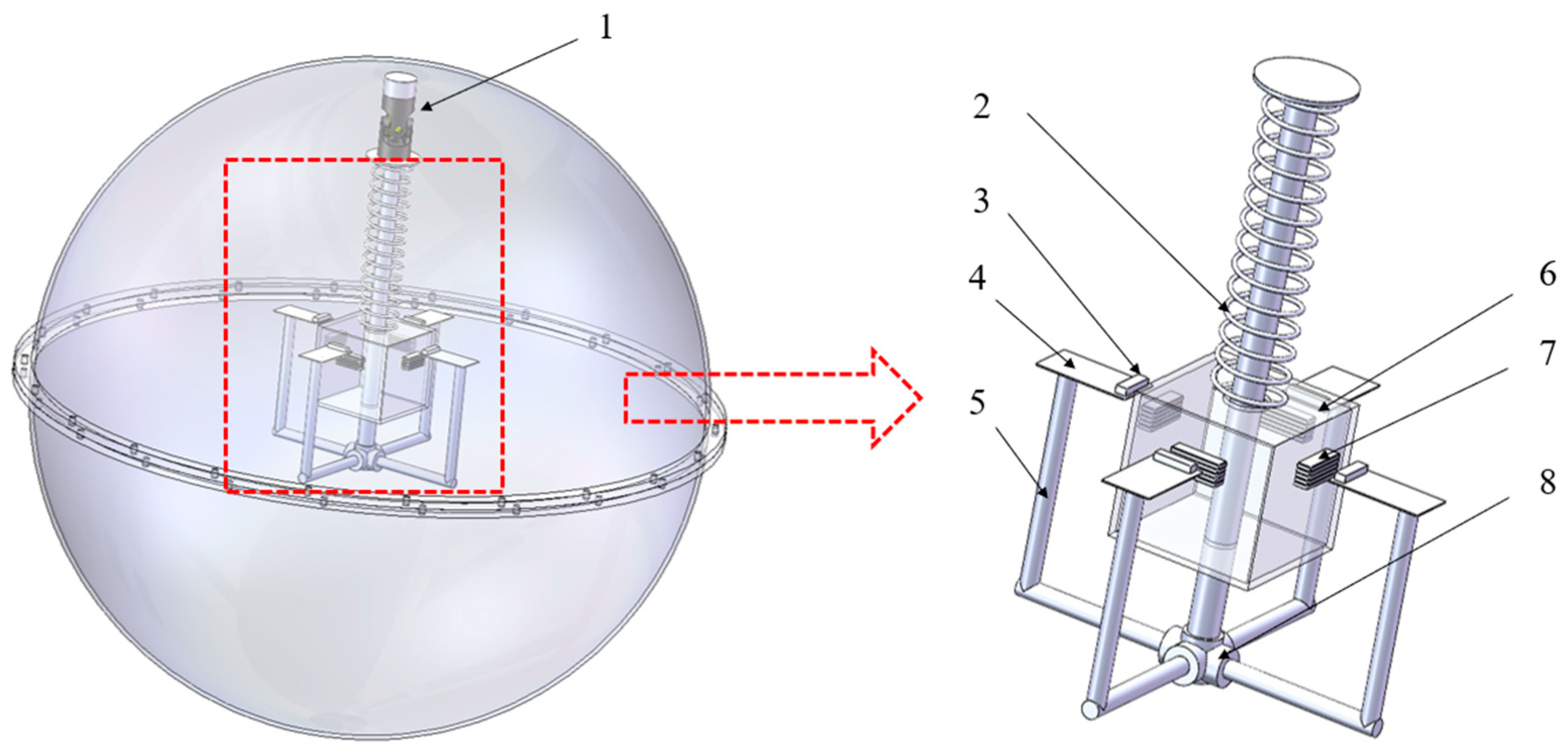 1

2

3

4

5

6

7

8