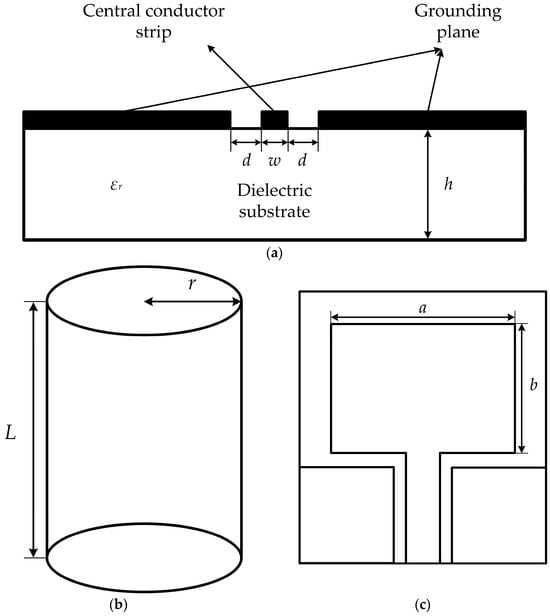 Central conductor strip

Grounding plane

$d$ $w$ $d$

$\varepsilon_r$

Dielectric substrate

$h$

(a)

$r$

$L$

(b)

$a$

$b$

(c)