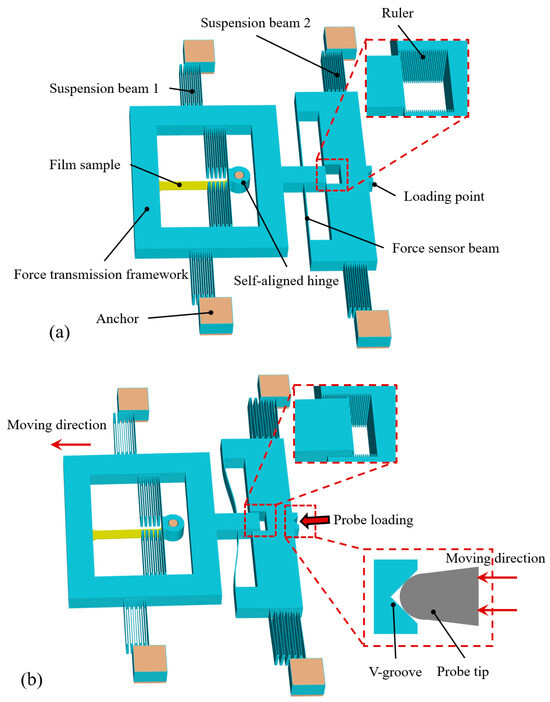 Suspension beam 2

Ruler

Suspension beam 1

Film sample

Loading point

Force sensor beam

Force transmission framework

Self-aligned hinge

Anchor

(a)

Moving direction

Probe loading

Moving direction

V-groove

Probe tip

(b)