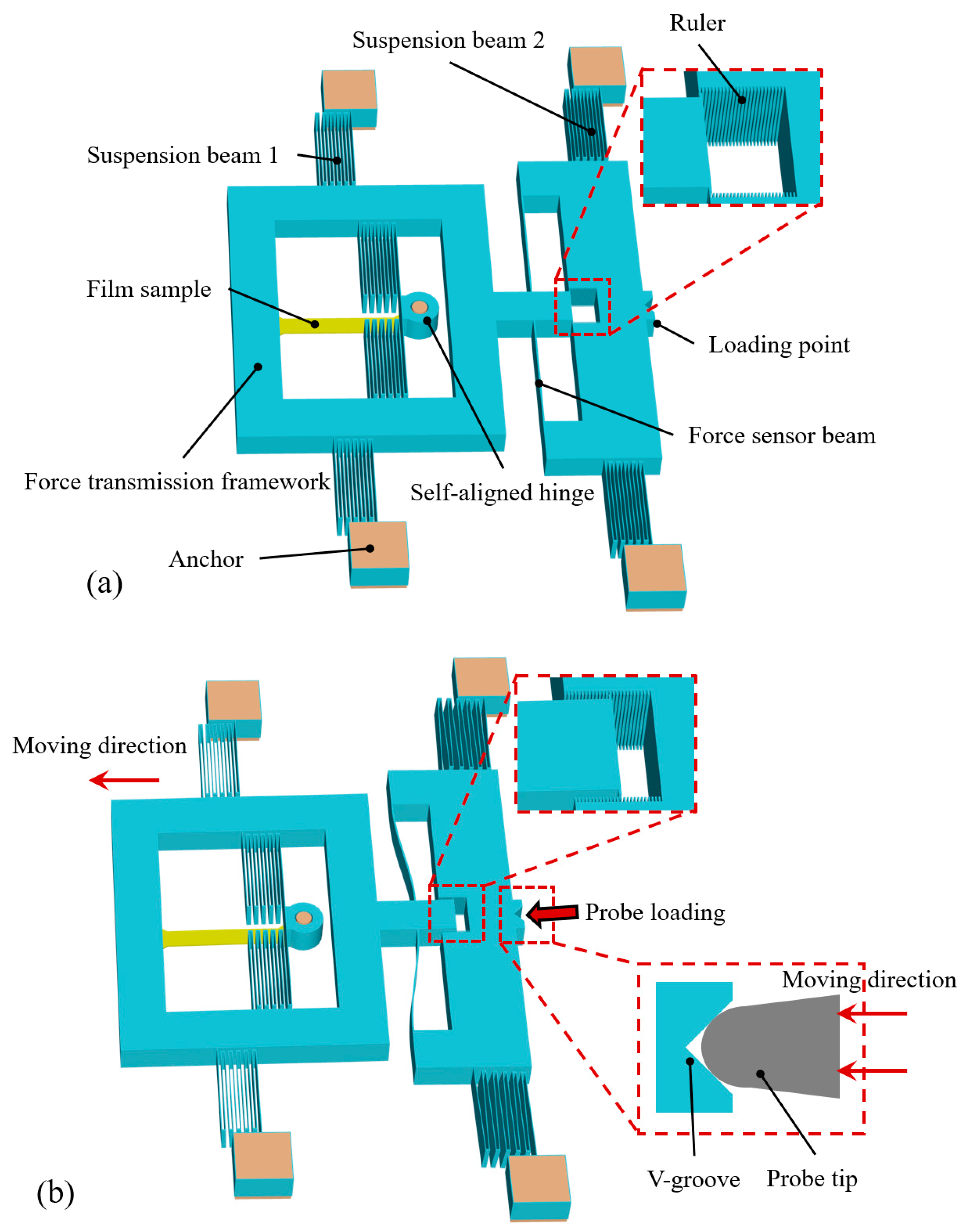 Ruler

Suspension beam 2

Suspension beam 1

Film sample

Loading point

Force sensor beam

Force transmission framework

Self-aligned hinge

Anchor

(a)

Moving direction

Probe loading

Moving direction

V-groove

Probe tip

(b)