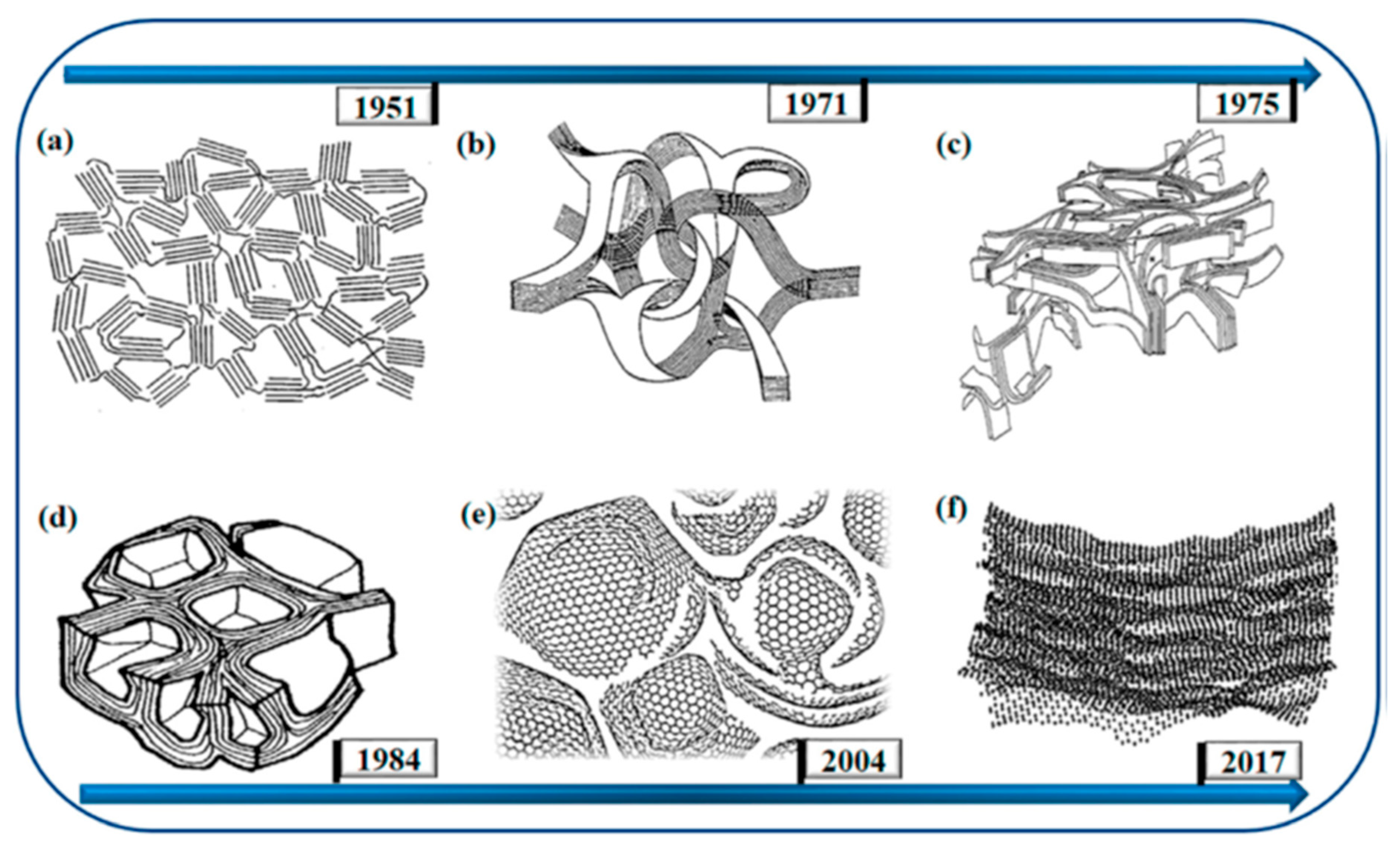 1951
1971
1975
(a)
(b)
(c)
(d)
(e)
(f)
1984
2004
2017