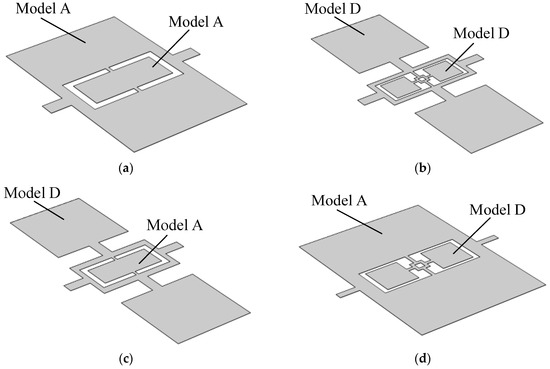 Model A

Model A

(a)

Model D

Model D

(b)

Model D

Model A

(c)

Model A

Model D

(d)