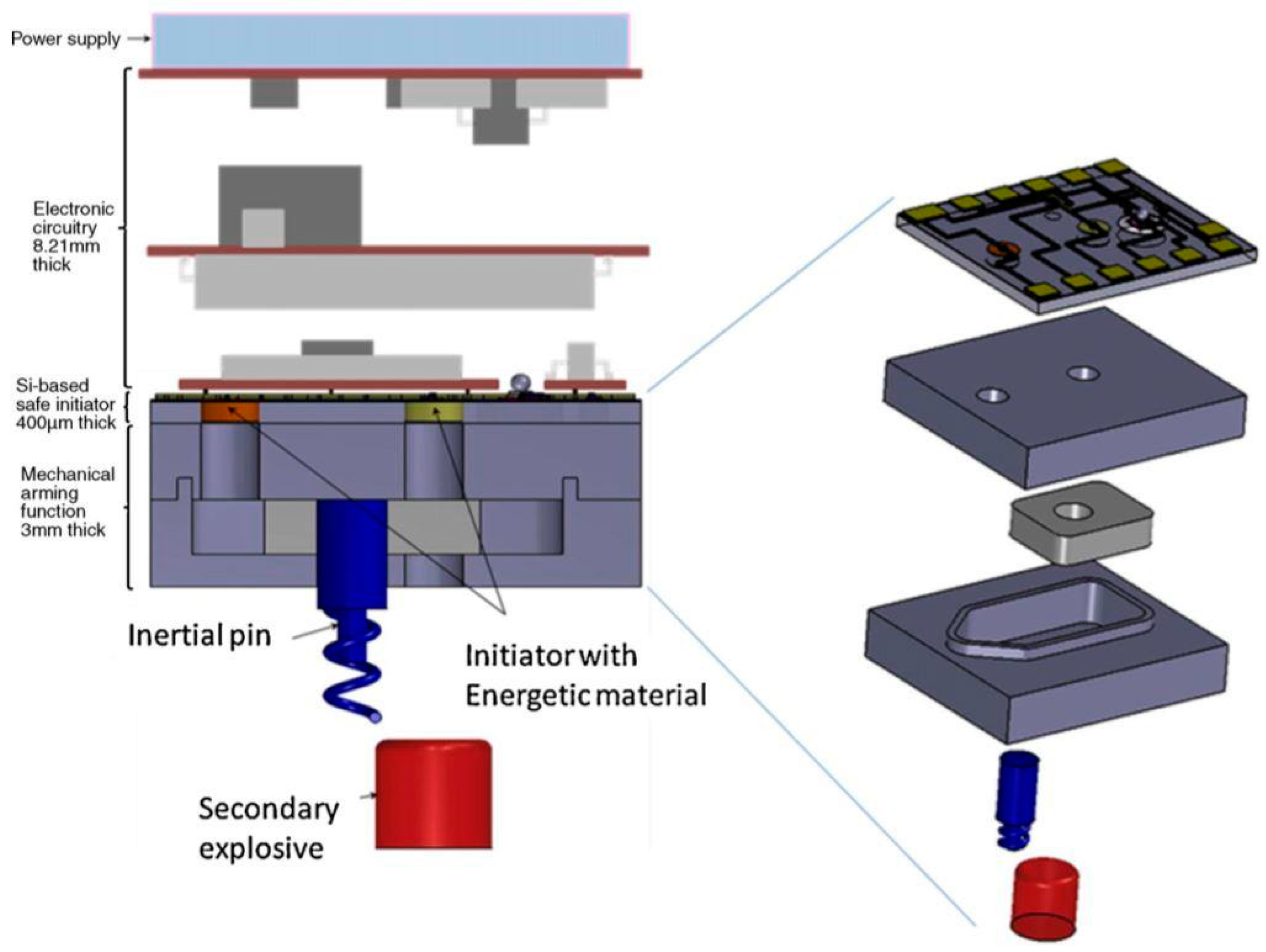 Power supply

Electronic circuitry 8.21mm thick

Si-based safe initiator 400µm thick

Mechanical arming function 3mm thick

Inertial pin

Initiator with Energetic material

Secondary explosive