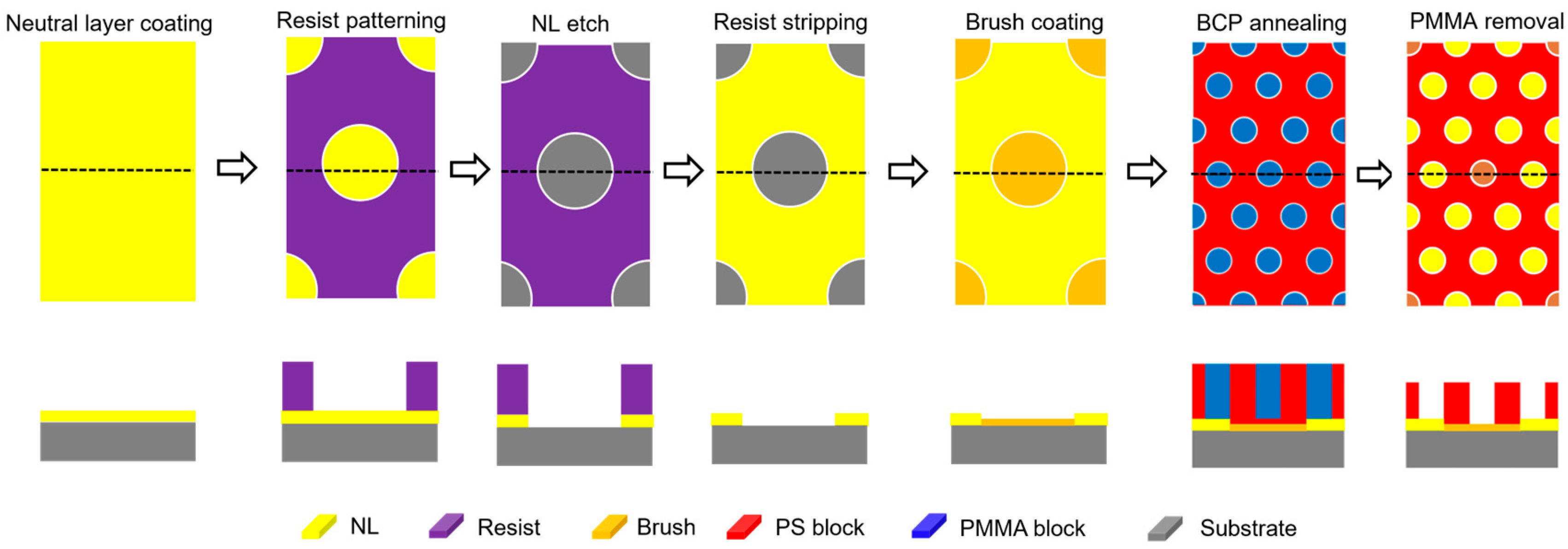 Neutral layer coating
Resist patterning
NL etch
Resist stripping
Brush coating
BCP annealing
PMMA removal

NL
Resist
Brush
PS block
PMMA block
Substrate