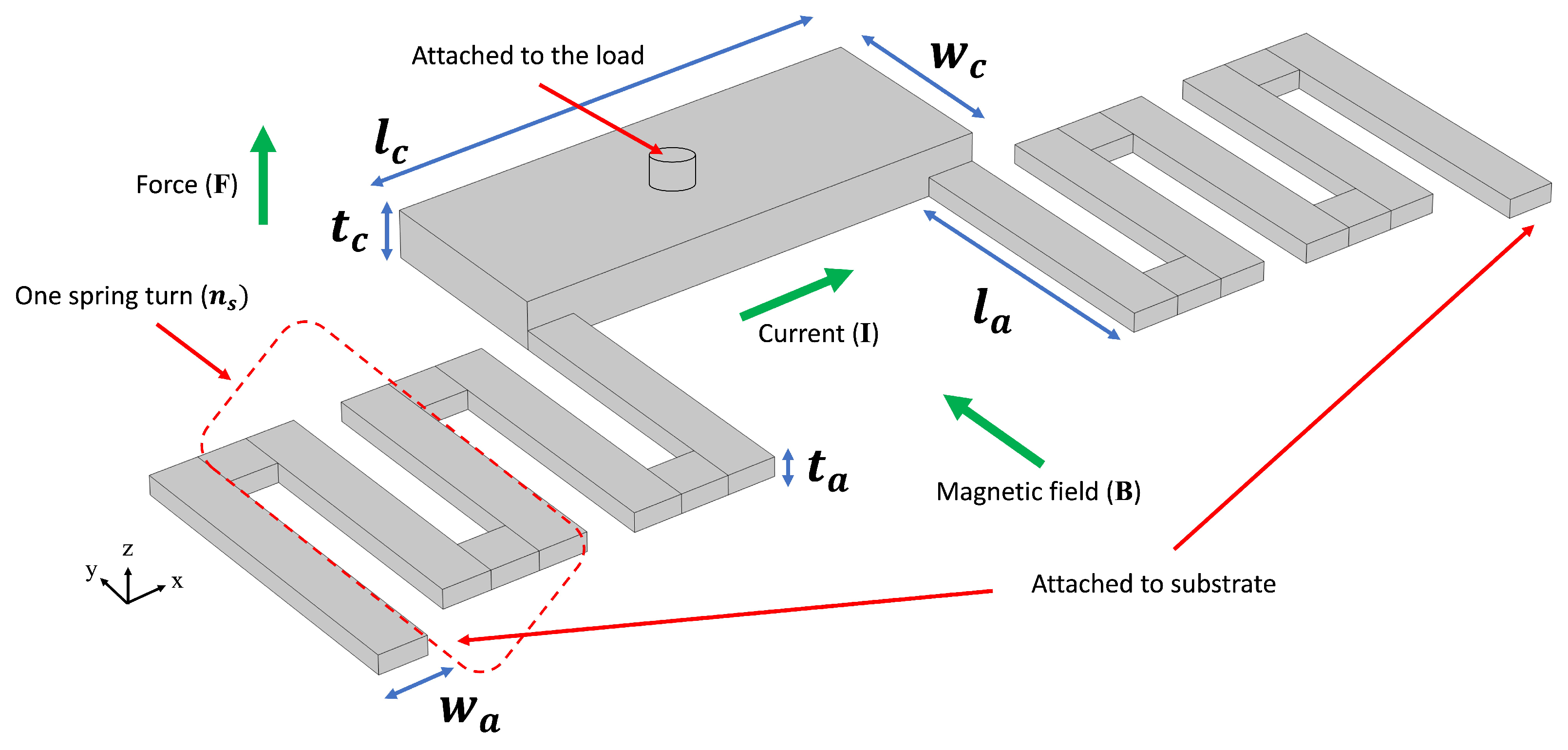 Attached to the load

$w_c$

$l_c$

Force ($\mathbf{F}$)

$t_c$

One spring turn ($n_s$)

Current ($\mathbf{I}$)

$l_a$

$t_a$

Magnetic field ($\mathbf{B}$)

z
y
x

Attached to substrate

$w_a$