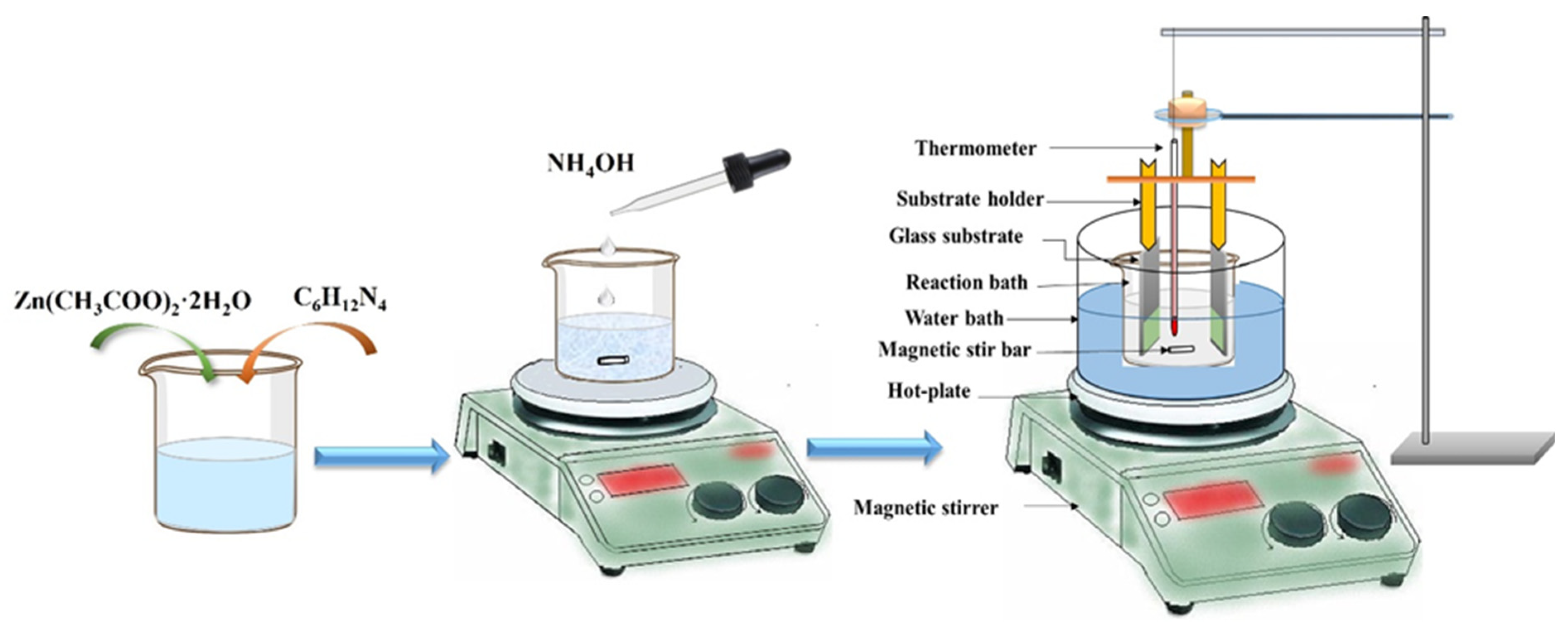 $Zn(CH_3COO)_2 \cdot 2H_2O$

$C_6H_{12}N_4$

$NH_4OH$

Thermometer

Substrate holder

Glass substrate

Reaction bath

Water bath

Magnetic stir bar

Hot-plate

Magnetic stirrer