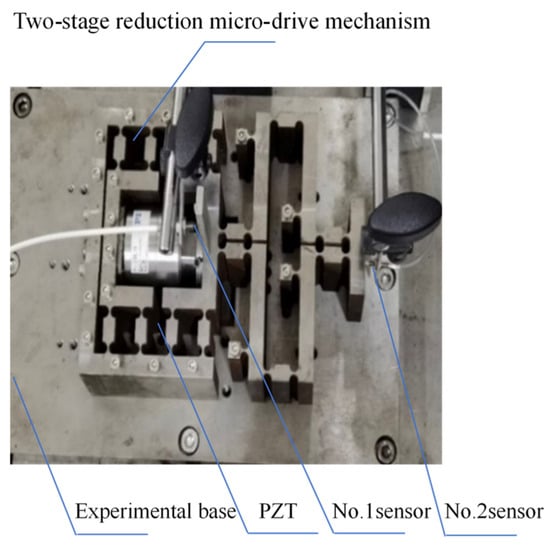 Two-stage reduction micro-drive mechanism

Experimental base PZT No.1sensor No.2sensor