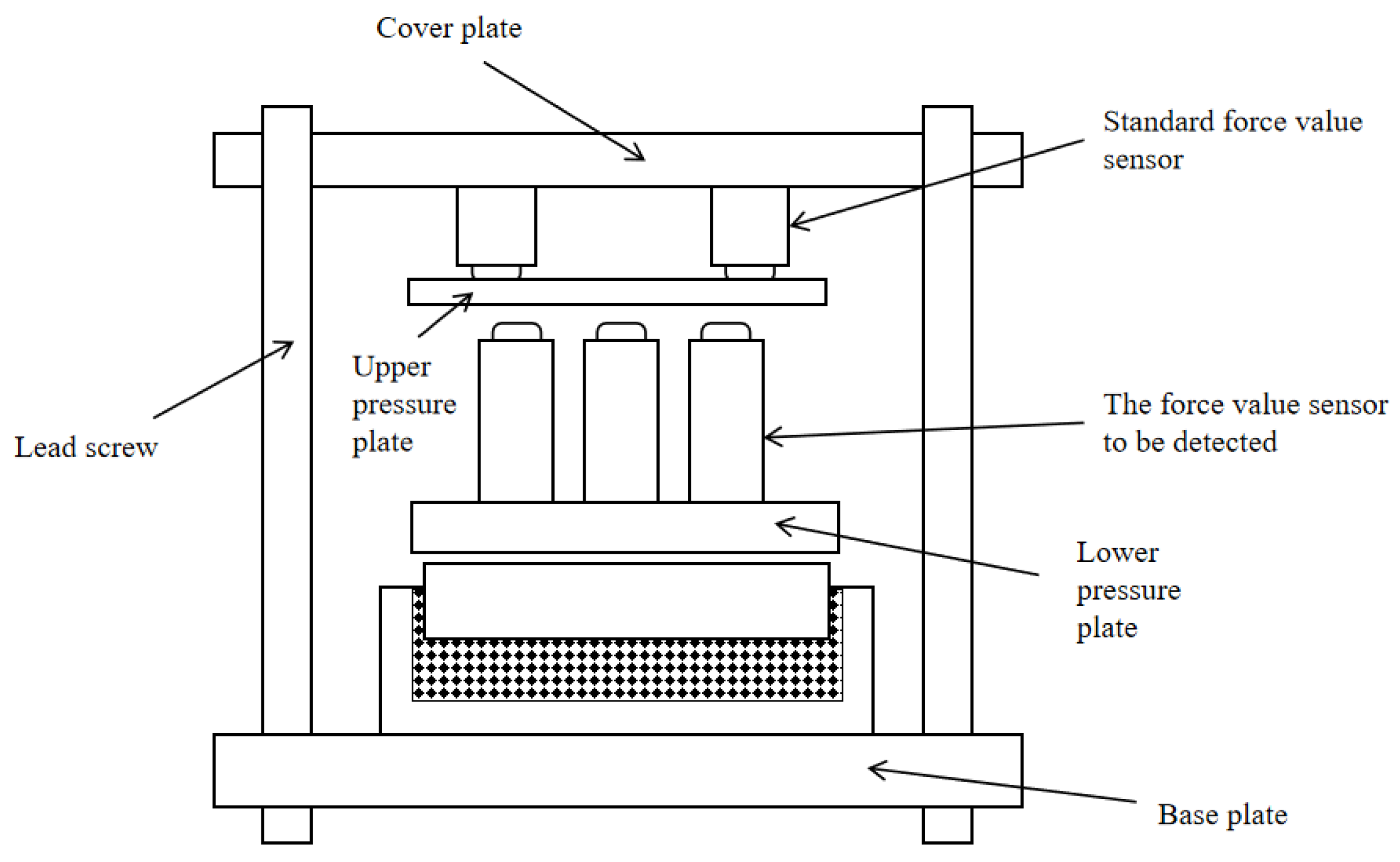 Cover plate

Standard force value sensor

Upper pressure plate

Lead screw

The force value sensor to be detected

Lower pressure plate

Base plate