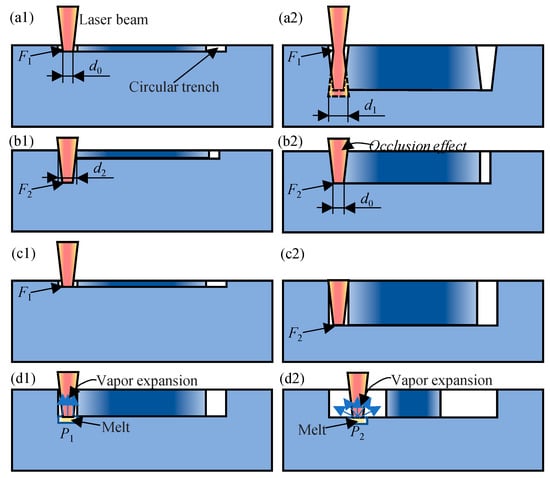 (a1) Laser beam
$F_1$
$d_0$
Circular trench

(a2)
$F_1$
$d_1$

(b1)
$d_2$
$F_2$

(b2) Occlusion effect
$F_2$
$d_0$

(c1)
$F_1$

(c2)
$F_2$

(d1) Vapor expansion
Melt
$P_1$

(d2) Vapor expansion
Melt
$P_2$